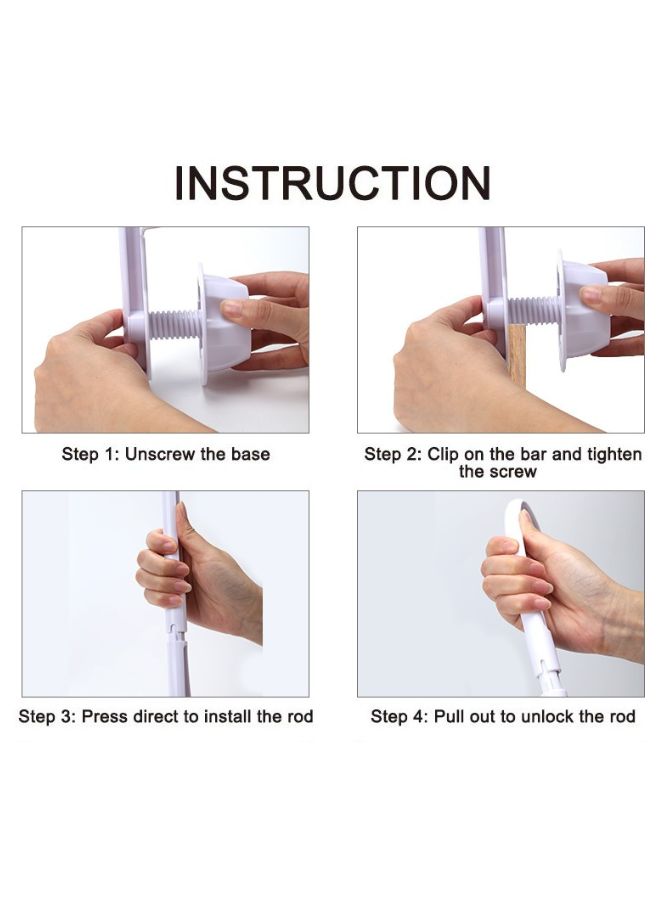 INSTRUCTION

Step 1: Unscrew the base

Step 2: Clip on the bar and tighten the screw

Step 3: Press direct to install the rod

Step 4: Pull out to unlock the rod