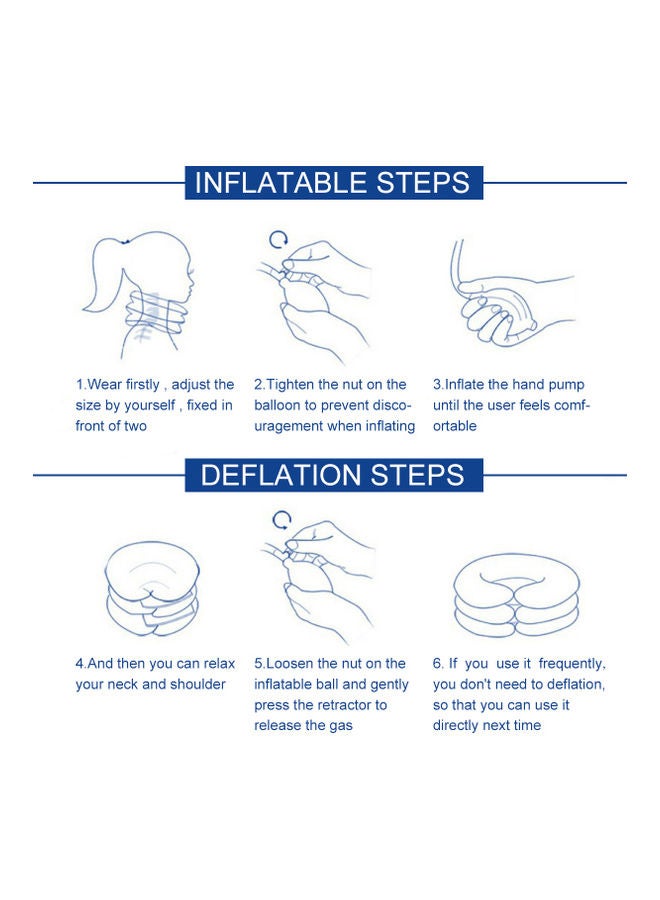 INFLATABLE STEPS

1.Wear firstly , adjust the size by yourself , fixed in front of two

2.Tighten the nut on the balloon to prevent discouragement when inflating

3.Inflate the hand pump until the user feels comfortable

DEFLATION STEPS

4.And then you can relax your neck and shoulder

5.Loosen the nut on the inflatable ball and gently press the retractor to release the gas

6. If you use it frequently, you don't need to deflation, so that you can use it directly next time