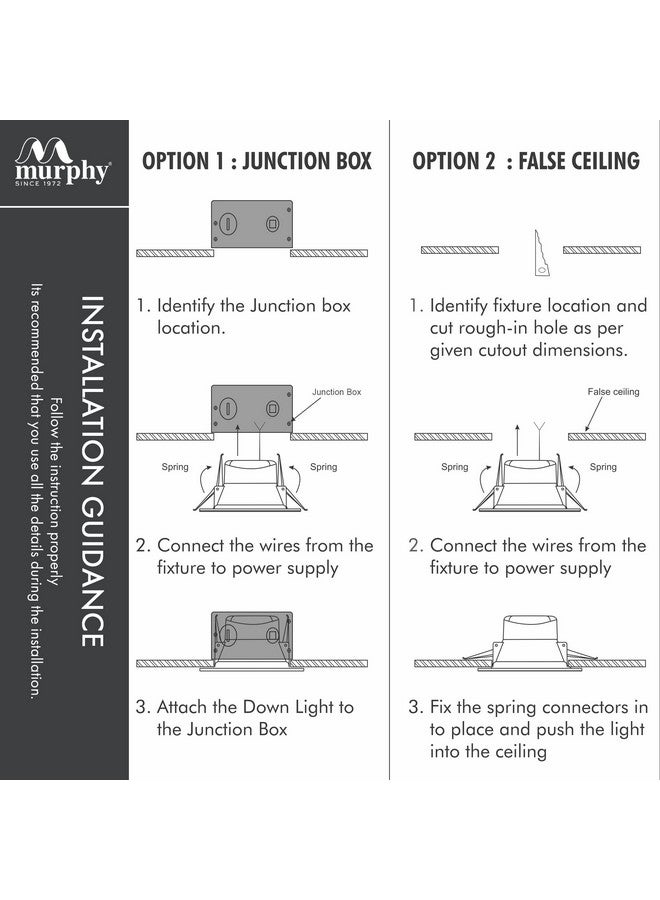 murphy
SINCE 1972

INSTALLATION GUIDANCE

Follow the instruction properly

Its recommended that you use all the details during the installation.

OPTION 1 : JUNCTION BOX

1. Identify the Junction box location.

Junction Box

Spring

Spring

2. Connect the wires from the fixture to power supply

3. Attach the Down Light to the Junction Box

OPTION 2 : FALSE CEILING

1. Identify fixture location and cut rough-in hole as per given cutout dimensions.

False ceiling

Spring

Spring

2. Connect the wires from the fixture to power supply

3. Fix the spring connectors in to place and push the light into the ceiling