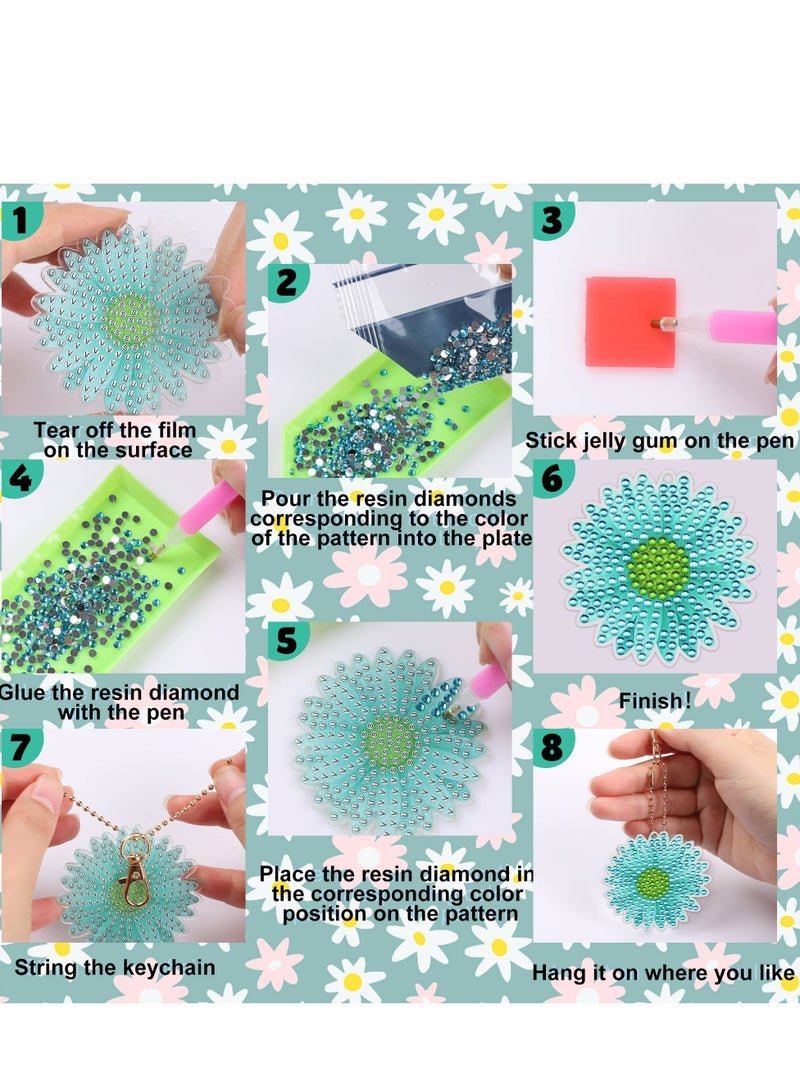 1
Tear off the film on the surface

2
Pour the resin diamonds corresponding to the color of the pattern into the plate

3
Stick jelly gum on the pen

4
Glue the resin diamond with the pen

5
Place the resin diamond in the corresponding color position on the pattern

6
Finish!

7
String the keychain

8
Hang it on where you like