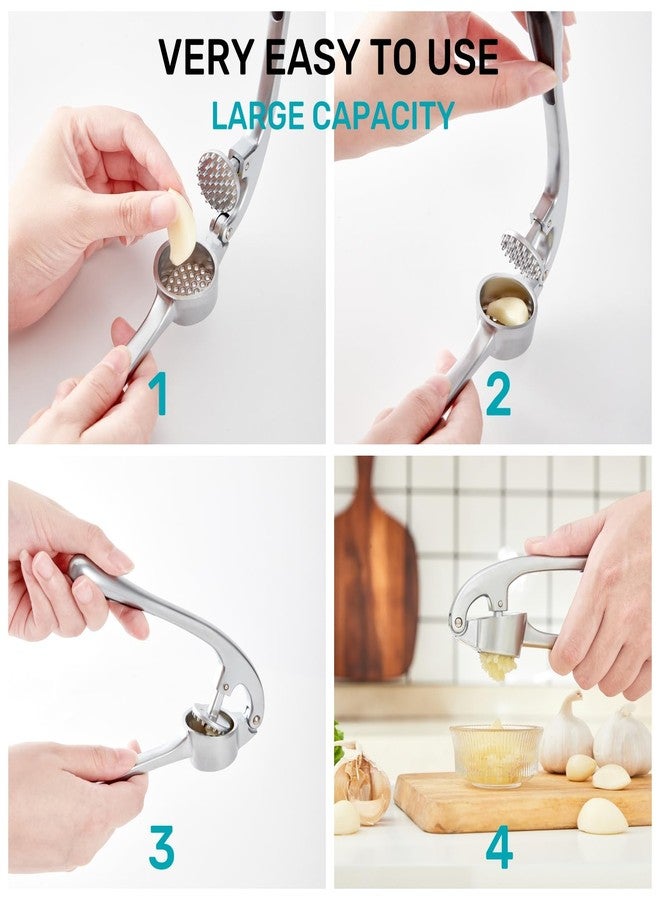 VERY EASY TO USE

LARGE CAPACITY

1

2

3

4