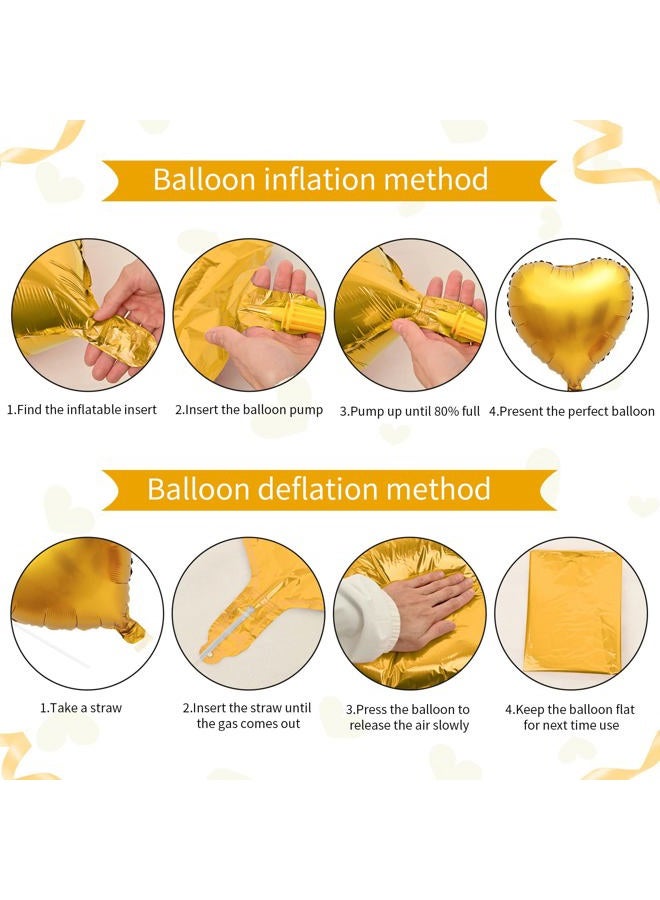 Balloon inflation method

1.Find the inflatable insert

2.Insert the balloon pump

3.Pump up until 80% full

4.Present the perfect balloon

Balloon deflation method

1.Take a straw

2.Insert the straw until the gas comes out

3.Press the balloon to release the air slowly

4.Keep the balloon flat for next time use