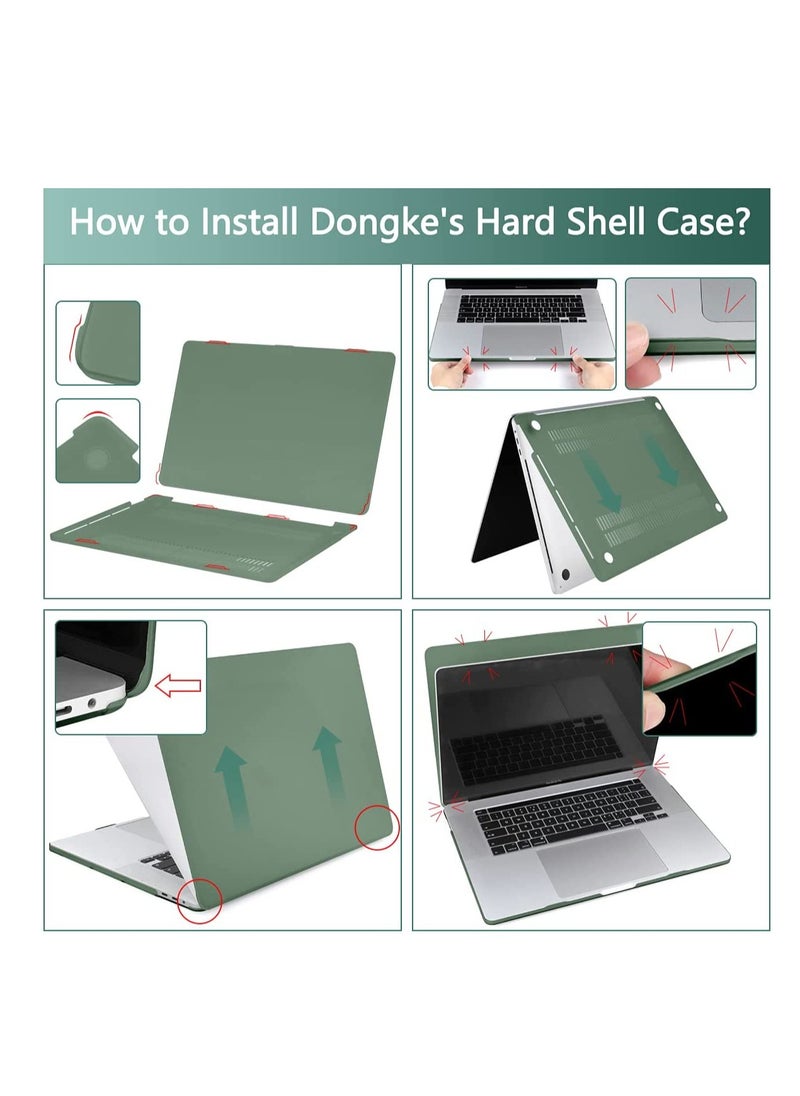 How to Install Dongke's Hard Shell Case?