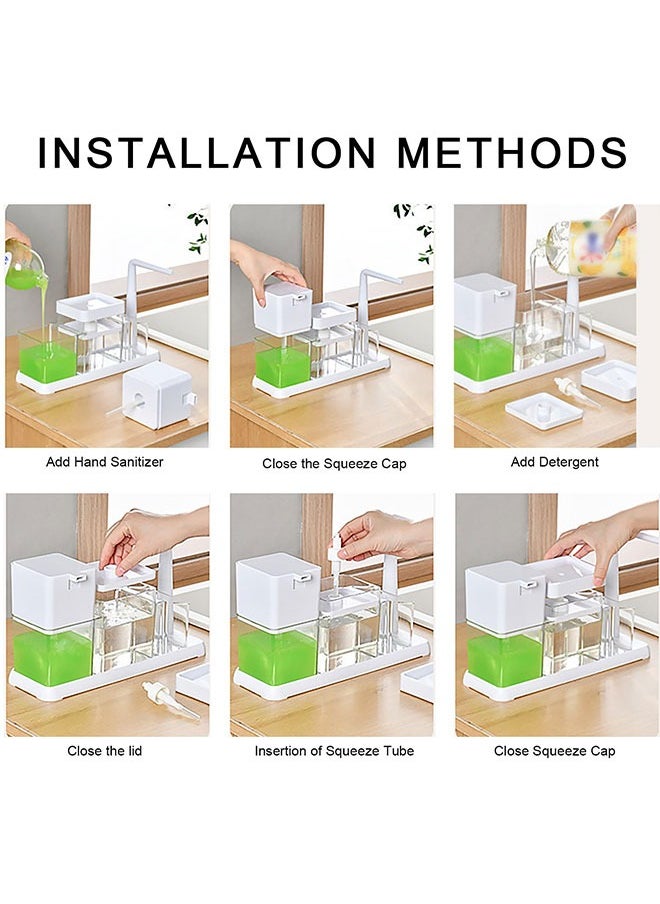 INSTALLATION METHODS

Add Hand Sanitizer

Close the Squeeze Cap

Add Detergent

Close the lid

Insertion of Squeeze Tube

Close Squeeze Cap