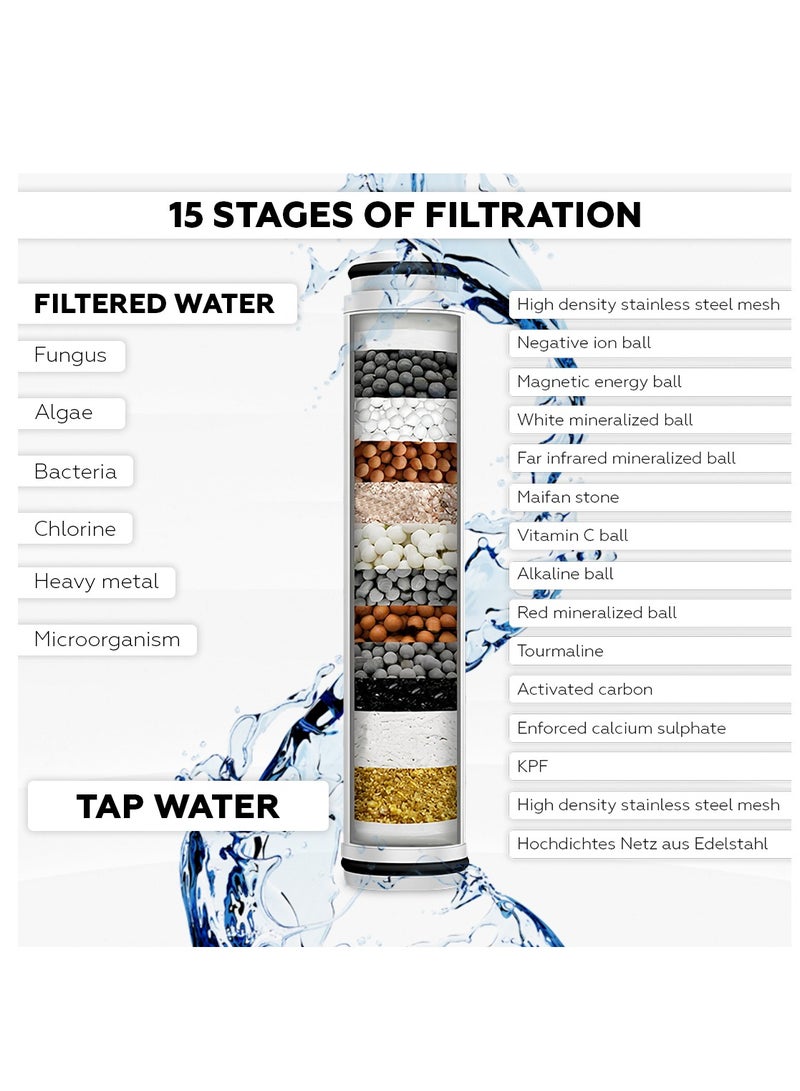 15 STAGES OF FILTRATION

FILTERED WATER

Fungus

Algae

Bacteria

Chlorine

Heavy metal

Microorganism

TAP WATER

High density stainless steel mesh

Negative ion ball

Magnetic energy ball

White mineralized ball

Far infrared mineralized ball

Maifan stone

Vitamin C ball

Alkaline ball

Red mineralized ball

Tourmaline

Activated carbon

Enforced calcium sulphate

KPF

High density stainless steel mesh

Hochdichtes Netz aus Edelstahl