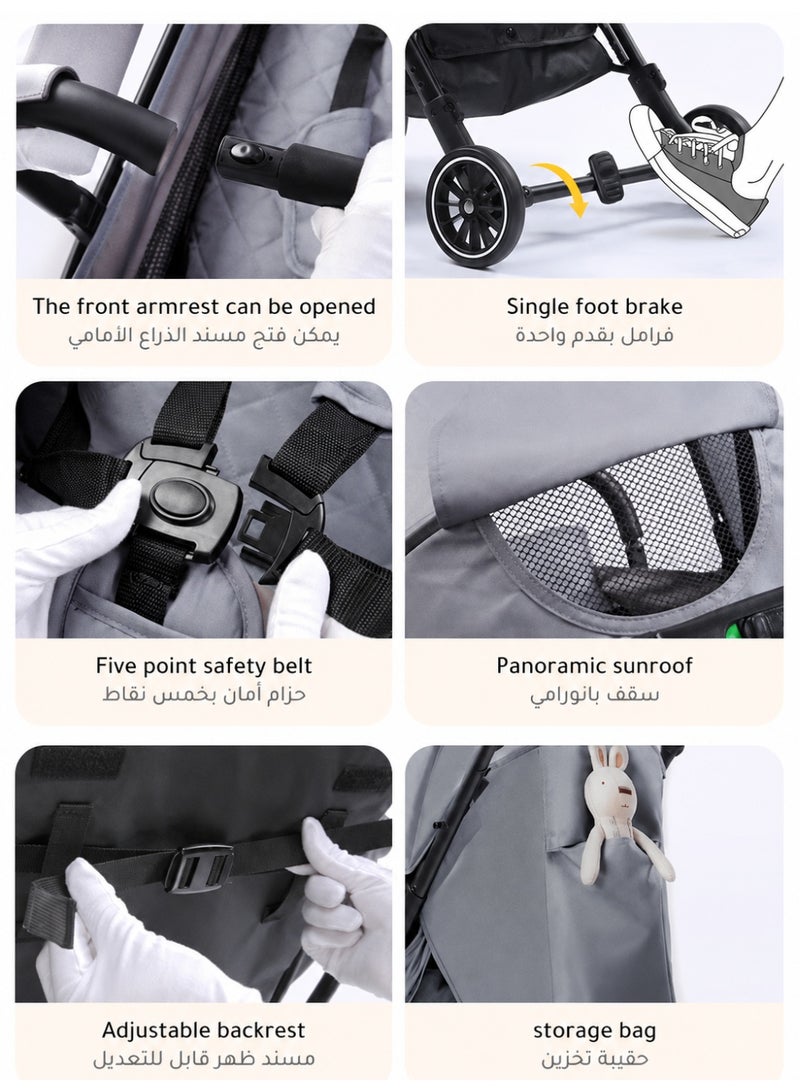 The front armrest can be opened
يمكن فتح مسند الذراع الأمامي

Single foot brake
فرامل بقدم واحدة

Five point safety belt
حزام أمان بخمس نقاط

Panoramic sunroof
سقف بانورامي

Adjustable backrest
مسند ظهر قابل للتعديل

storage bag
حقيبة تخزين