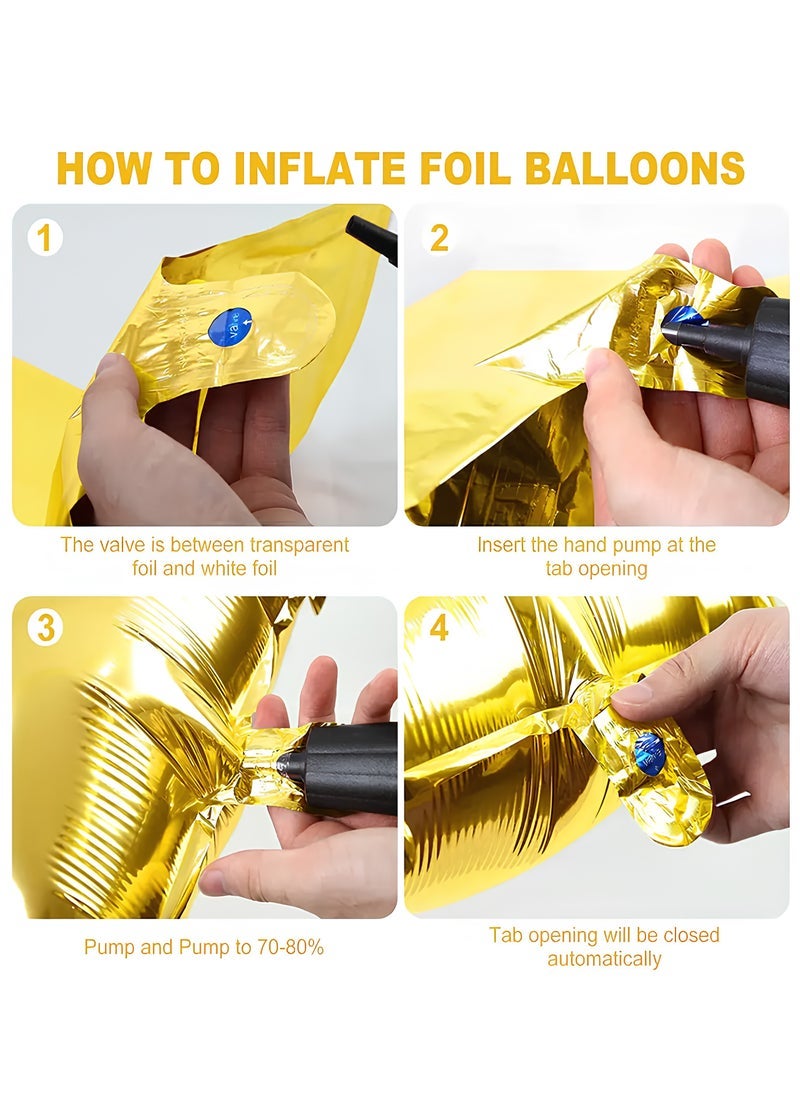 HOW TO INFLATE FOIL BALLOONS

1

valve

The valve is between transparent foil and white foil

2

Insert the hand pump at the tab opening

3

Pump and Pump to 70-80%

4

Tab opening will be closed automatically