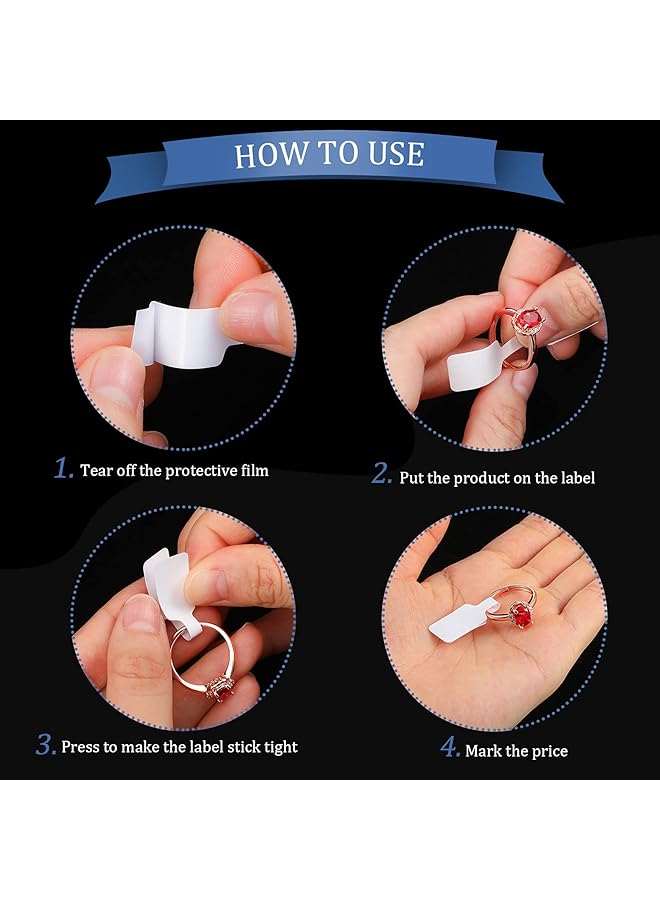 HOW TO USE

1. Tear off the protective film

2. Put the product on the label

3. Press to make the label stick tight

4. Mark the price