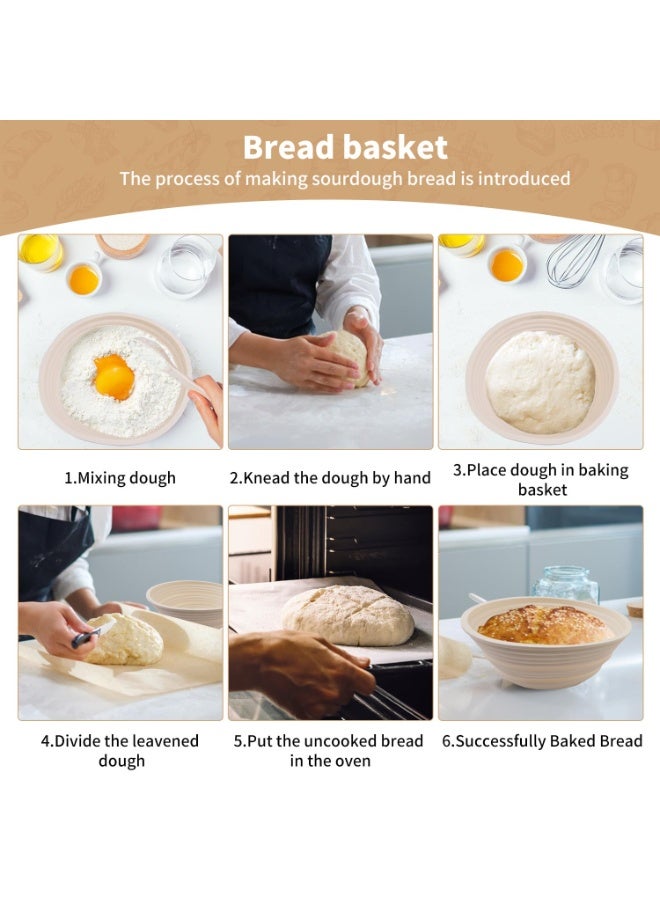 Bread basket

The process of making sourdough bread is introduced

1.Mixing dough

2.Knead the dough by hand

3.Place dough in baking basket

4.Divide the leavened dough

5.Put the uncooked bread in the oven

6.Successfully Baked Bread