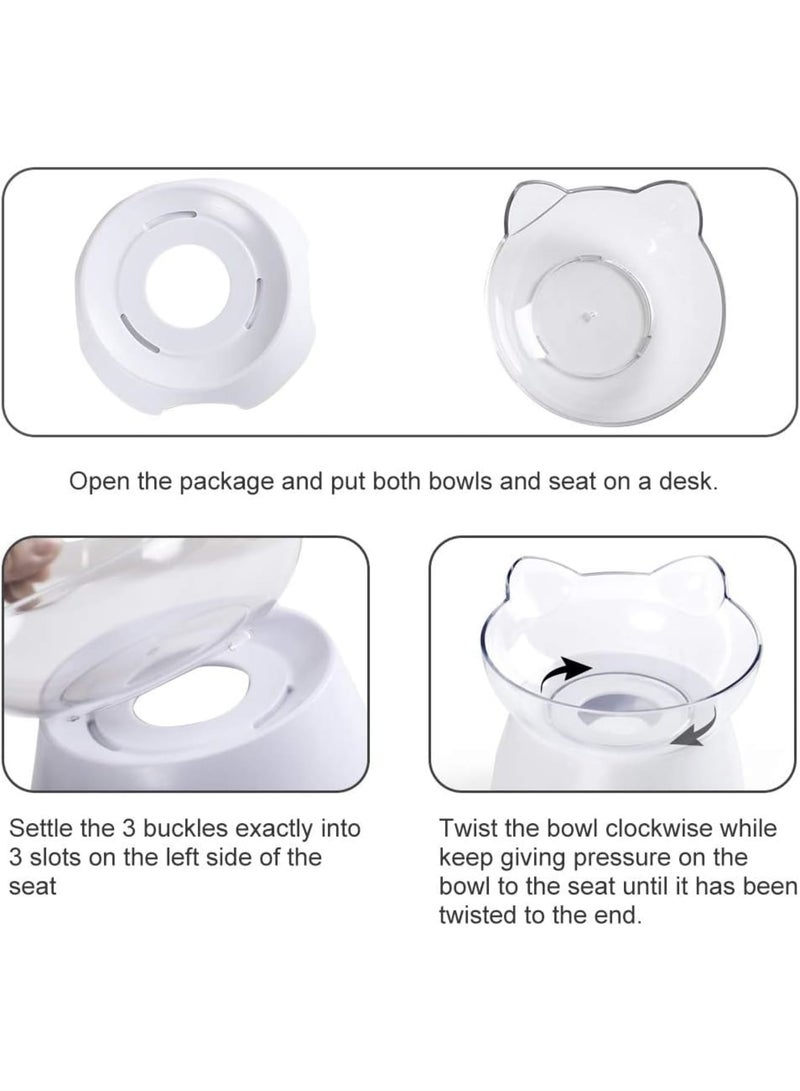 Open the package and put both bowls and seat on a desk.

Settle the 3 buckles exactly into 3 slots on the left side of the seat

Twist the bowl clockwise while keep giving pressure on the bowl to the seat until it has been twisted to the end.