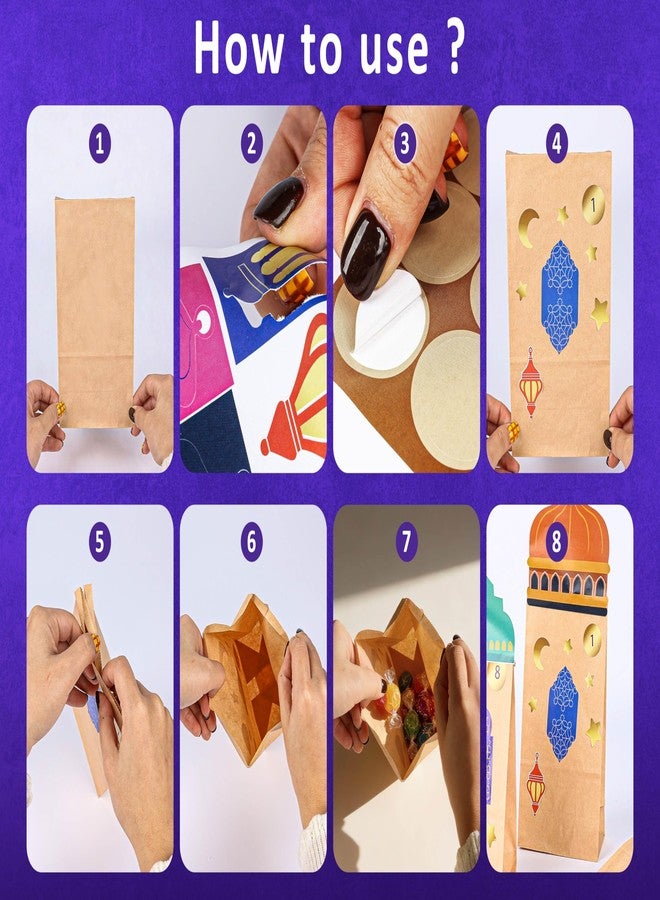 How to use ?

1

2

3

4

1

5

6

7

8

1

8