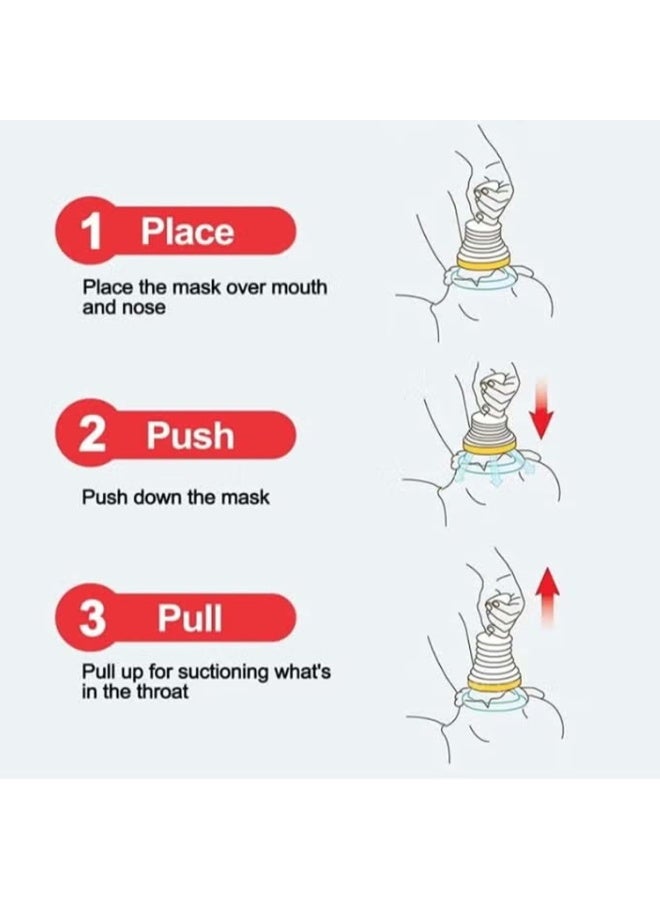 1 Place

Place the mask over mouth and nose

2 Push

Push down the mask

3 Pull

Pull up for suctioning what's in the throat