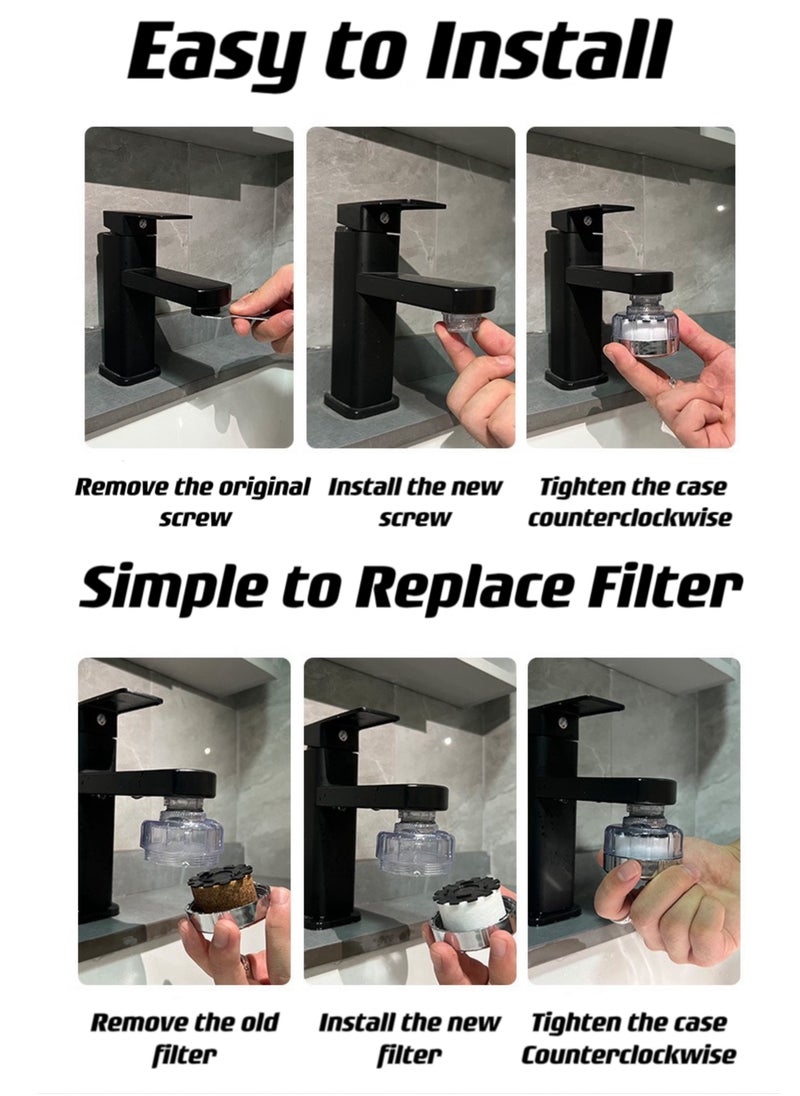 Easy to Install

Remove the original screw

Install the new screw

Tighten the case counterclockwise

Simple to Replace Filter

Remove the old filter

Install the new filter

Tighten the case Counterclockwise