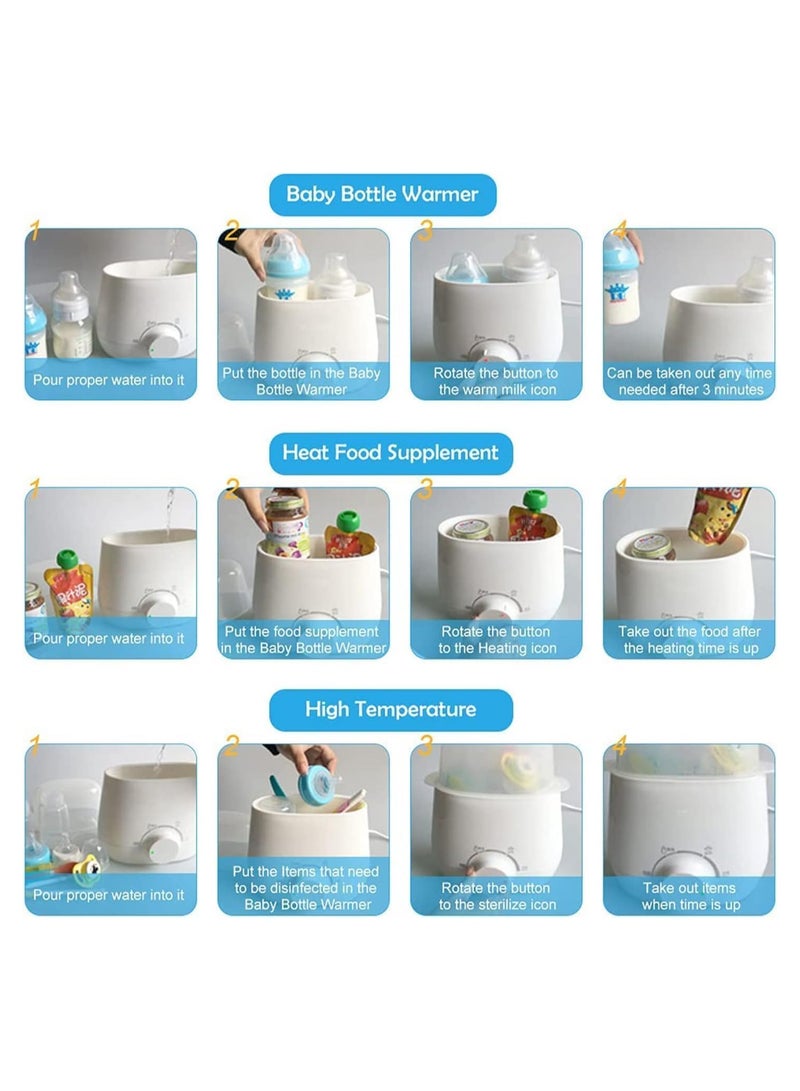 Baby Bottle Warmer

1
Pour proper water into it

2
Put the bottle in the Baby Bottle Warmer

3
Rotate the button to the warm milk icon

4
Can be taken out any time needed after 3 minutes

Heat Food Supplement

1
Pour proper water into it

2
Put the food supplement in the Baby Bottle Warmer

3
Rotate the button to the Heating icon

4
Take out the food after the heating time is up

High Temperature

1
Pour proper water into it

2
Put the Items that need to be disinfected in the Baby Bottle Warmer

3
Rotate the button to the sterilize icon

4
Take out items when time is up