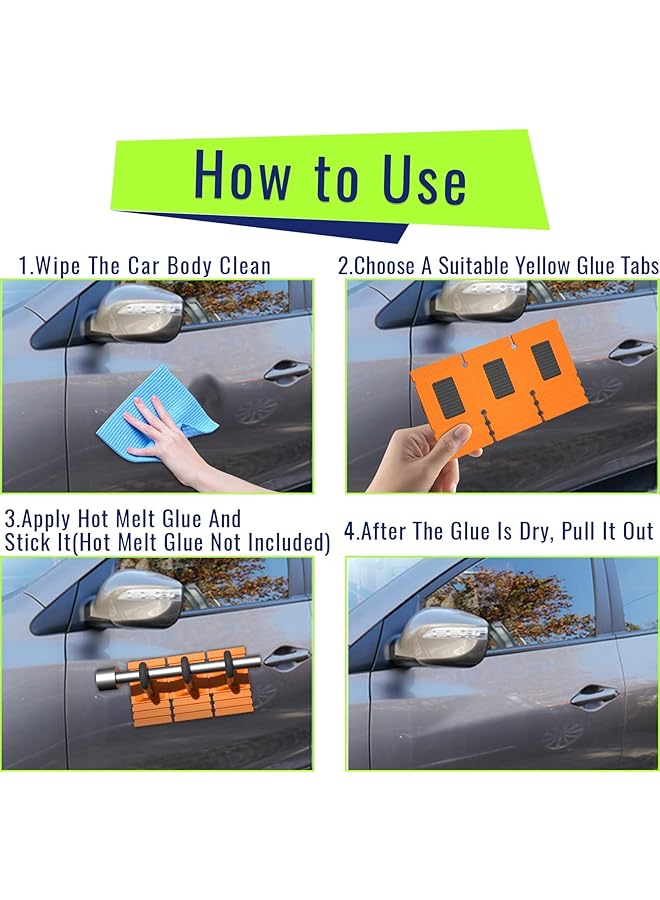 How to Use

1.Wipe The Car Body Clean

2.Choose A Suitable Yellow Glue Tabs

3.Apply Hot Melt Glue And Stick It(Hot Melt Glue Not Included)

4.After The Glue Is Dry, Pull It Out