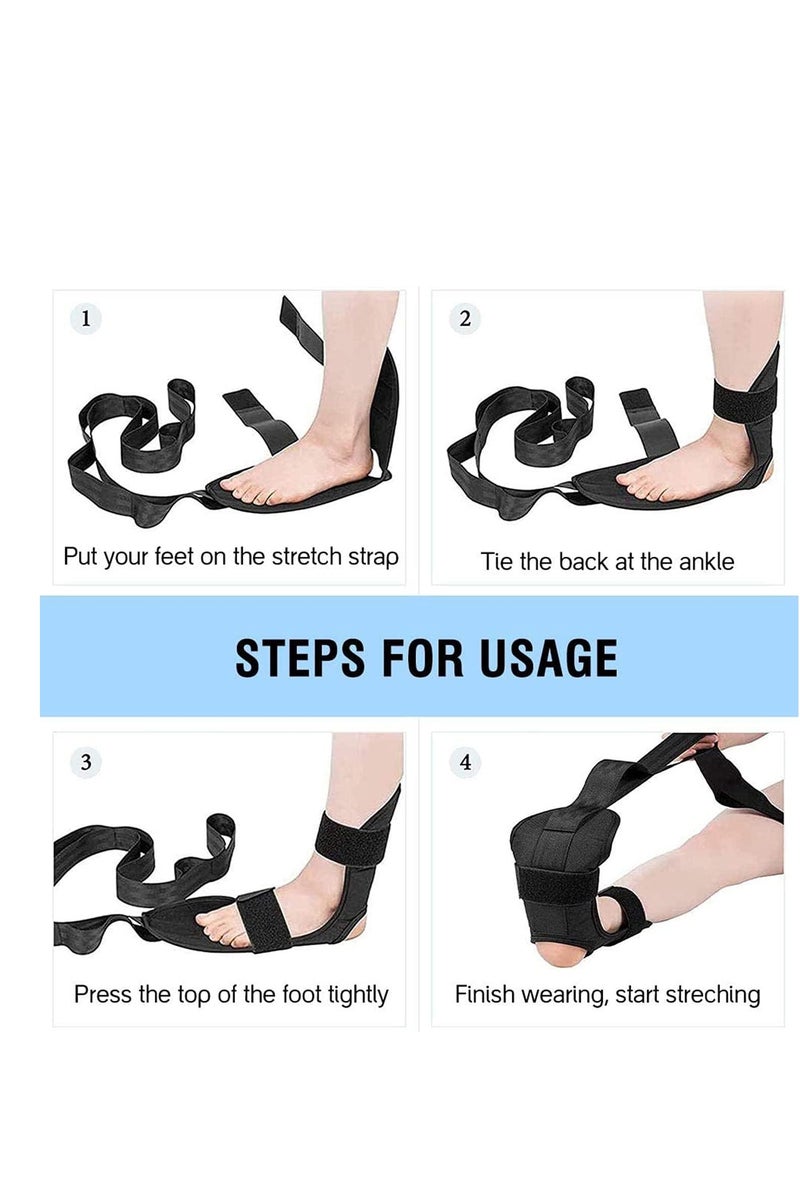 1

Put your feet on the stretch strap

2

Tie the back at the ankle

STEPS FOR USAGE

3

Press the top of the foot tightly

4

Finish wearing, start streching