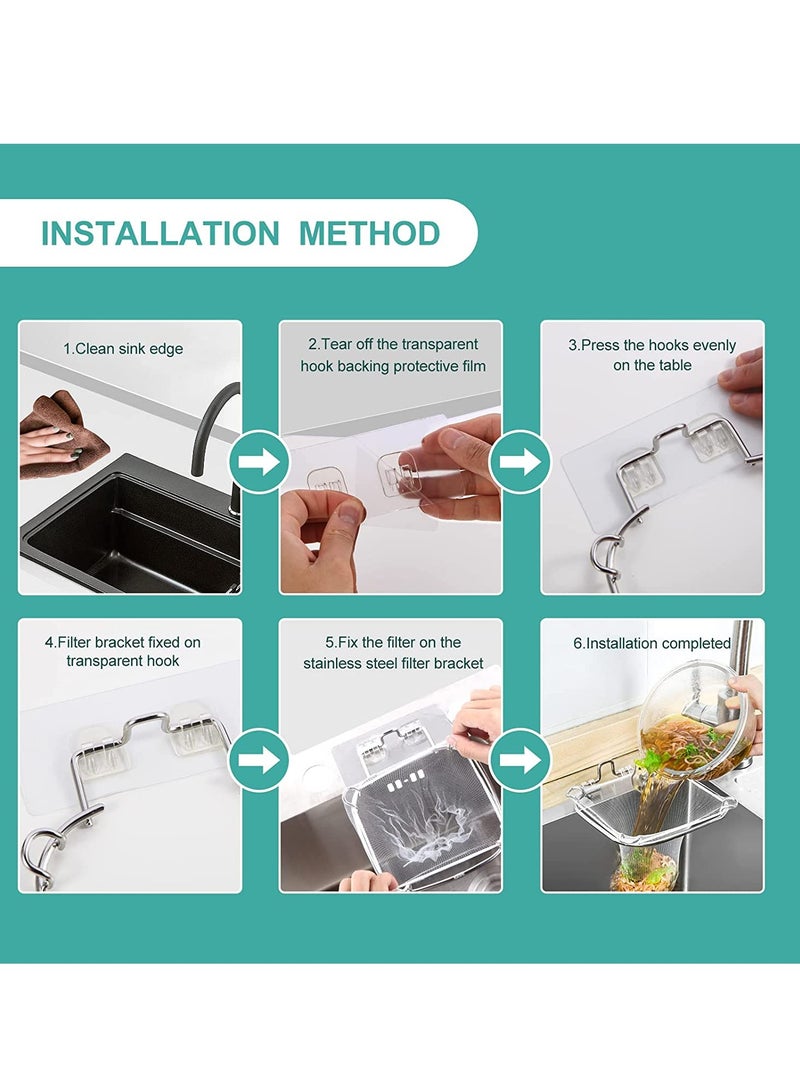 INSTALLATION METHOD

1.Clean sink edge

2.Tear off the transparent hook backing protective film

3.Press the hooks evenly on the table

4.Filter bracket fixed on transparent hook

5.Fix the filter on the stainless steel filter bracket

6.Installation completed