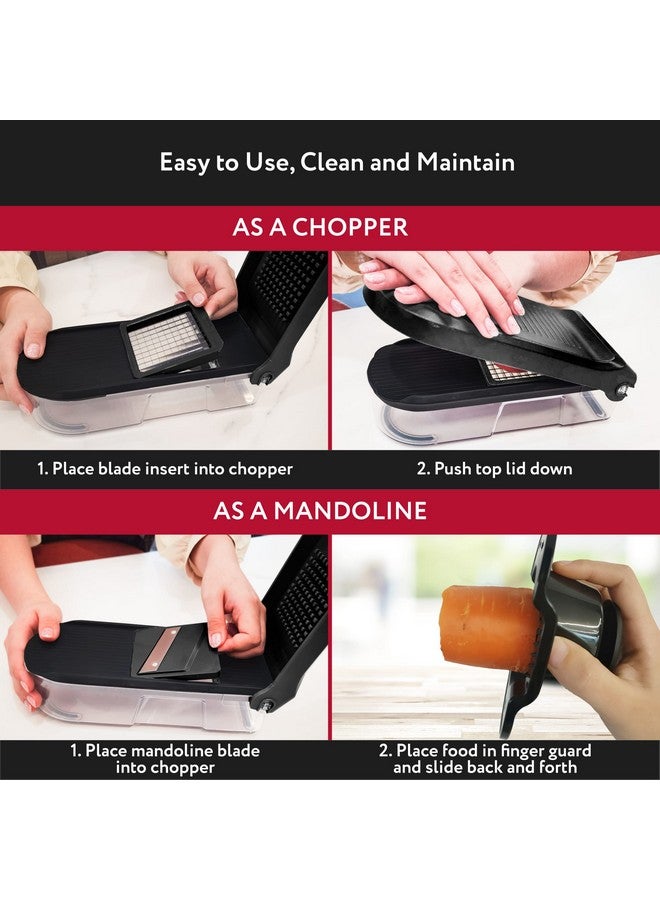 Easy to Use, Clean and Maintain

AS A CHOPPER

1. Place blade insert into chopper

2. Push top lid down

AS A MANDOLINE

1. Place mandoline blade into chopper

2. Place food in finger guard and slide back and forth