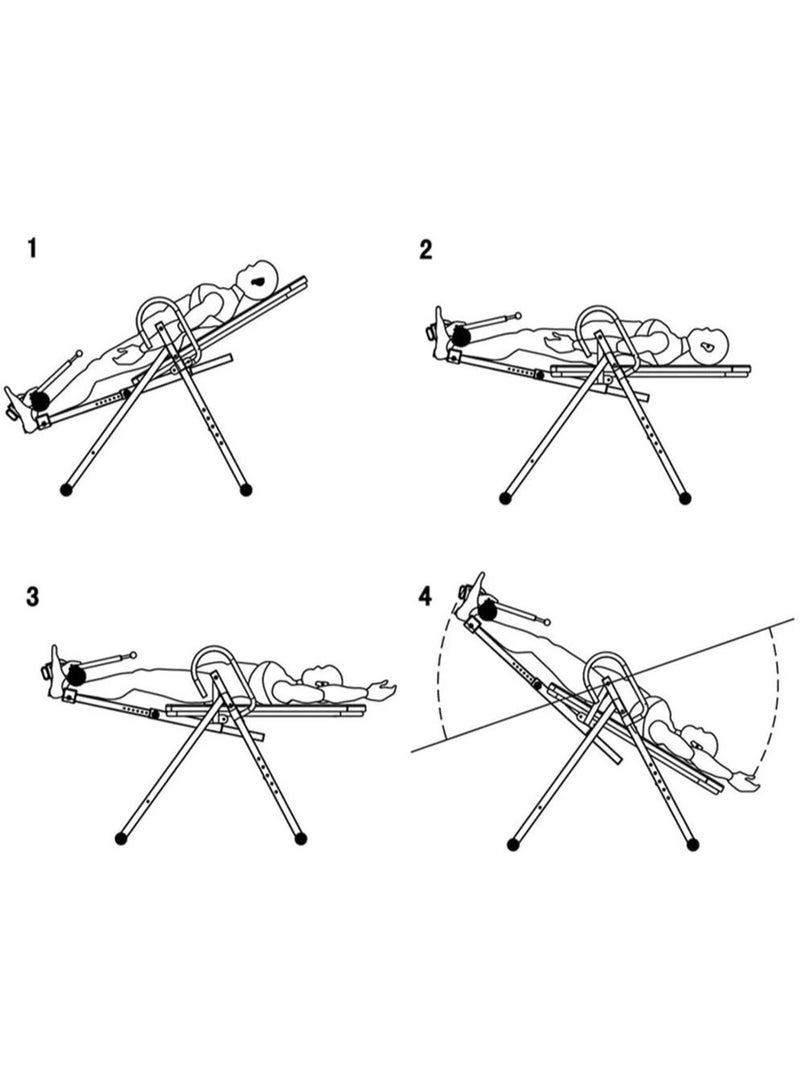 1

2

3

4