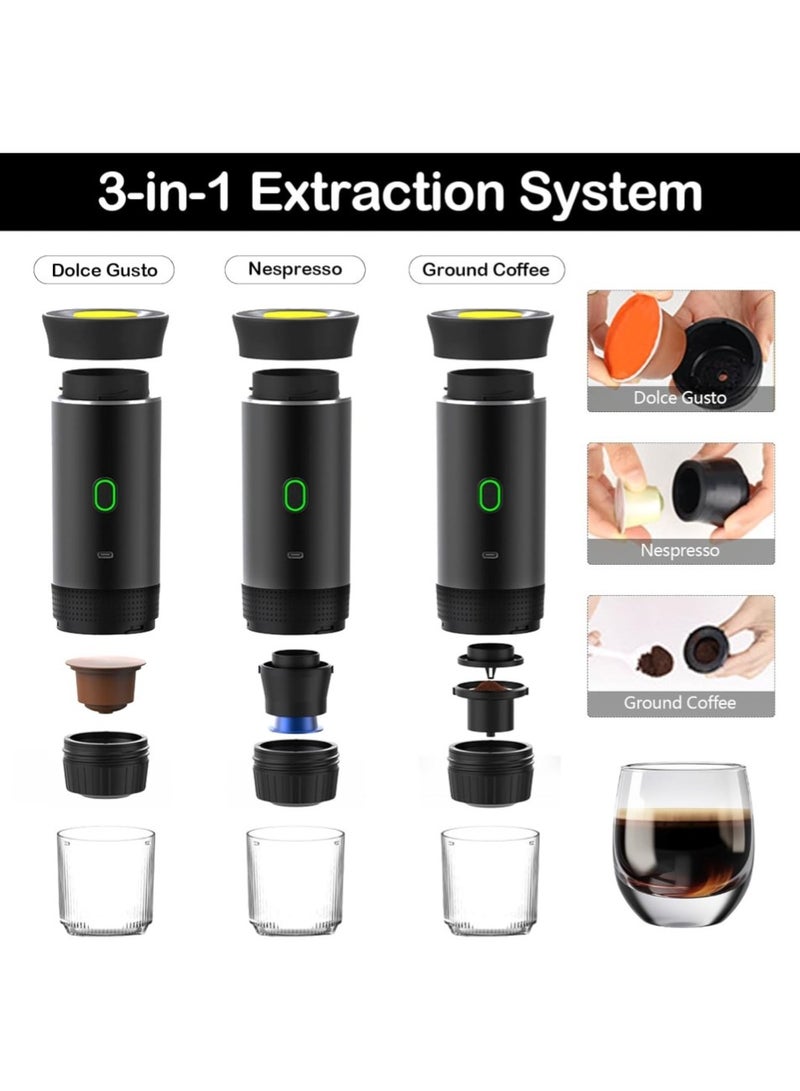 3-in-1 Extraction System

Dolce Gusto

Nespresso

Ground Coffee

Dolce Gusto

Nespresso

Ground Coffee