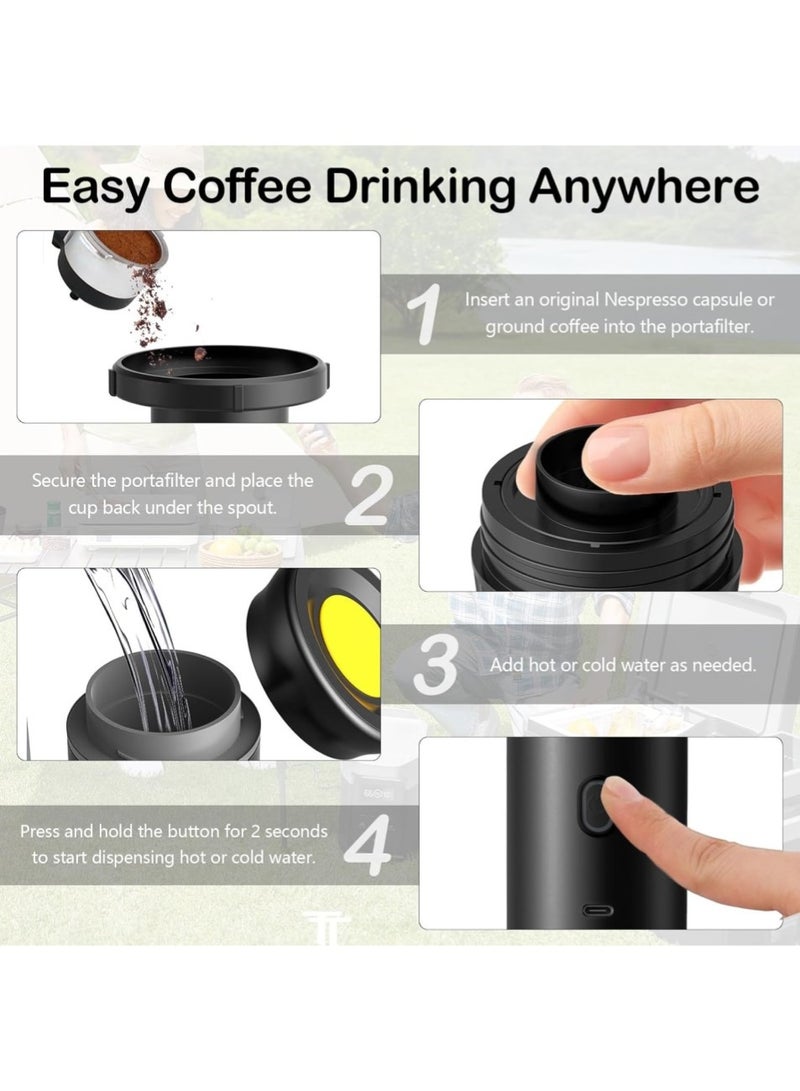 Easy Coffee Drinking Anywhere

1 Insert an original Nespresso capsule or ground coffee into the portafilter.

Secure the portafilter and place the cup back under the spout. 2

3 Add hot or cold water as needed.

Press and hold the button for 2 seconds to start dispensing hot or cold water. 4