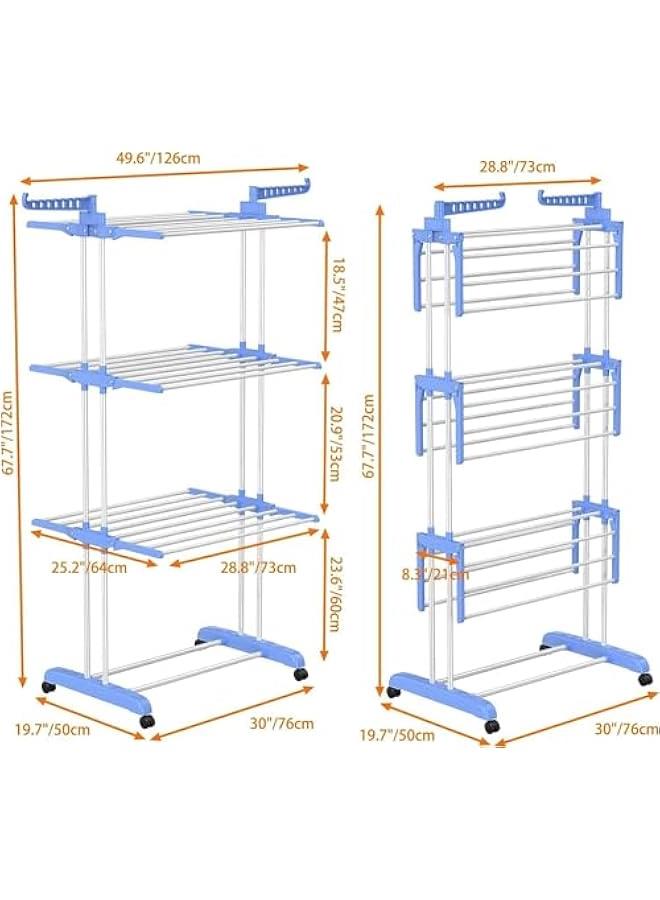 49.6"/126cm

67.7"/172cm

18.5"/47cm

20.9"/53cm

25.2"/64cm

28.8"/73cm

23.6"/60cm

19.7"/50cm

30"/76cm

28.8"/73cm

67.7"/172cm

8.3"/21cm

19.7"/50cm

30"/76cm