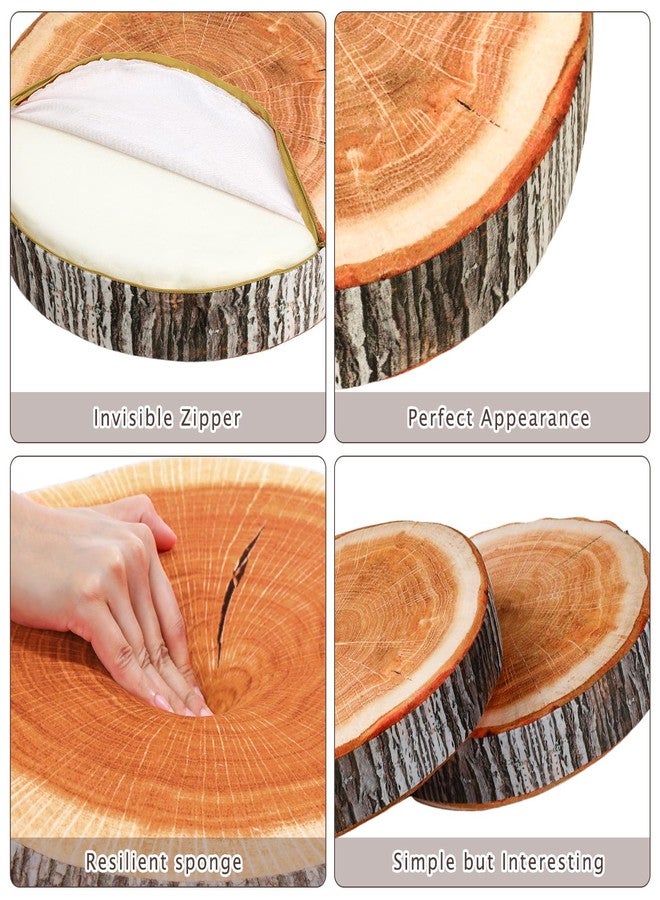 Invisible Zipper

Perfect Appearance

Resilient sponge

Simple but Interesting