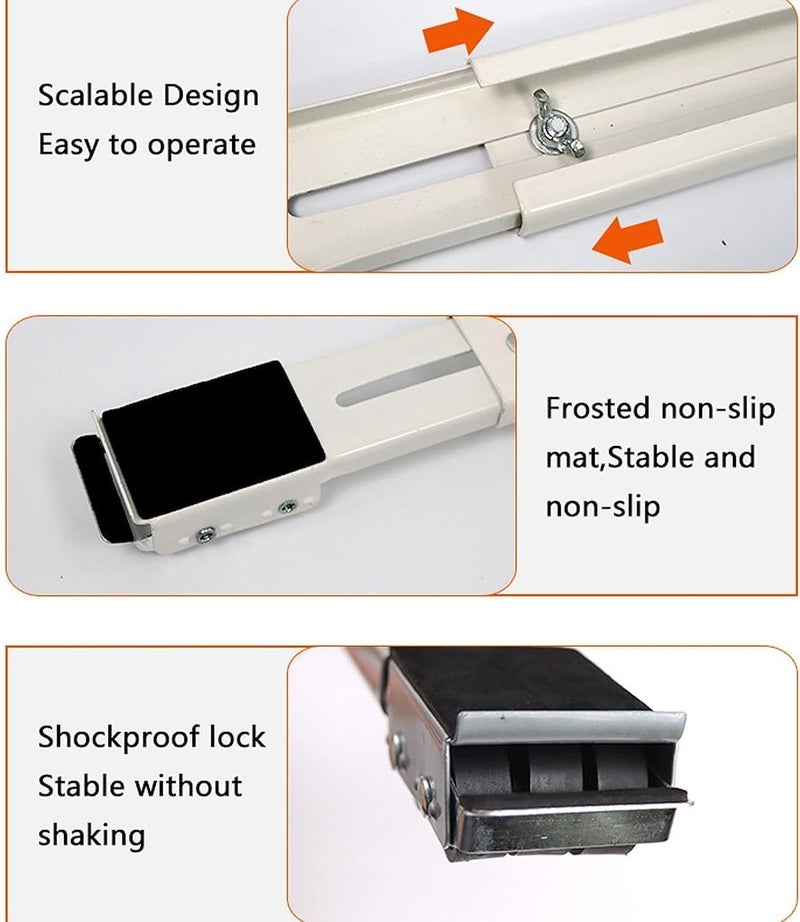 Scalable Design
Easy to operate

Frosted non-slip mat,Stable and non-slip

Shockproof lock
Stable without shaking