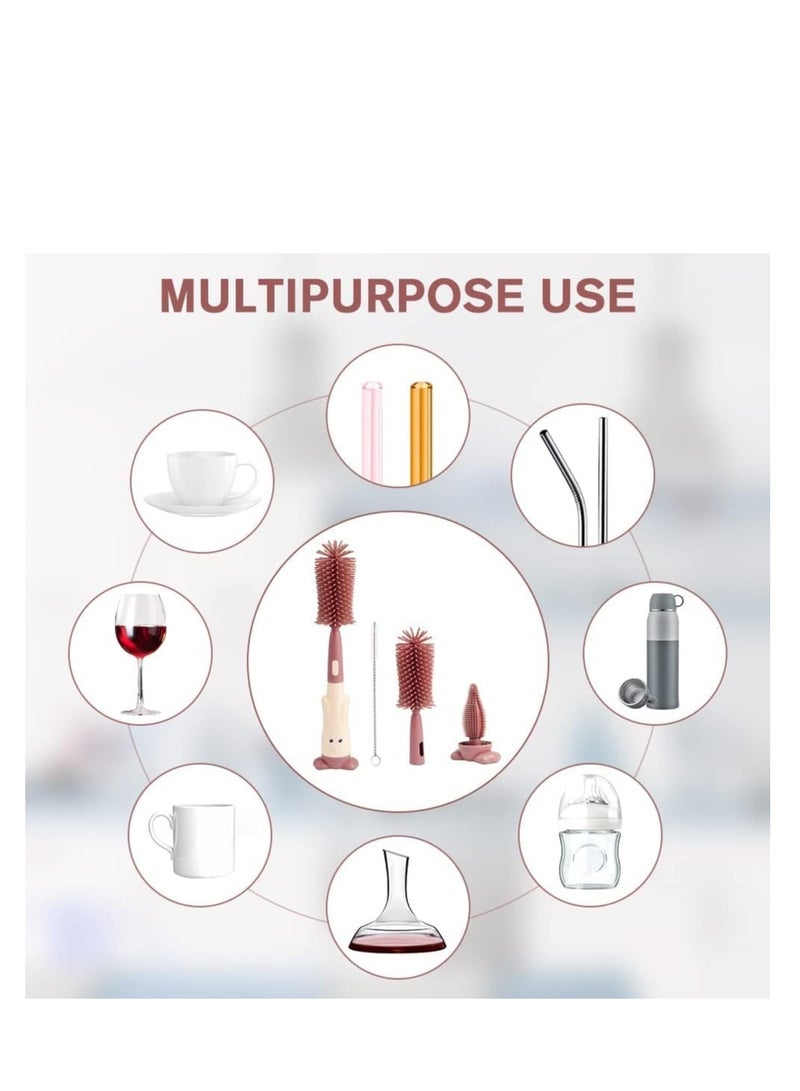 MULTIPURPOSE USE