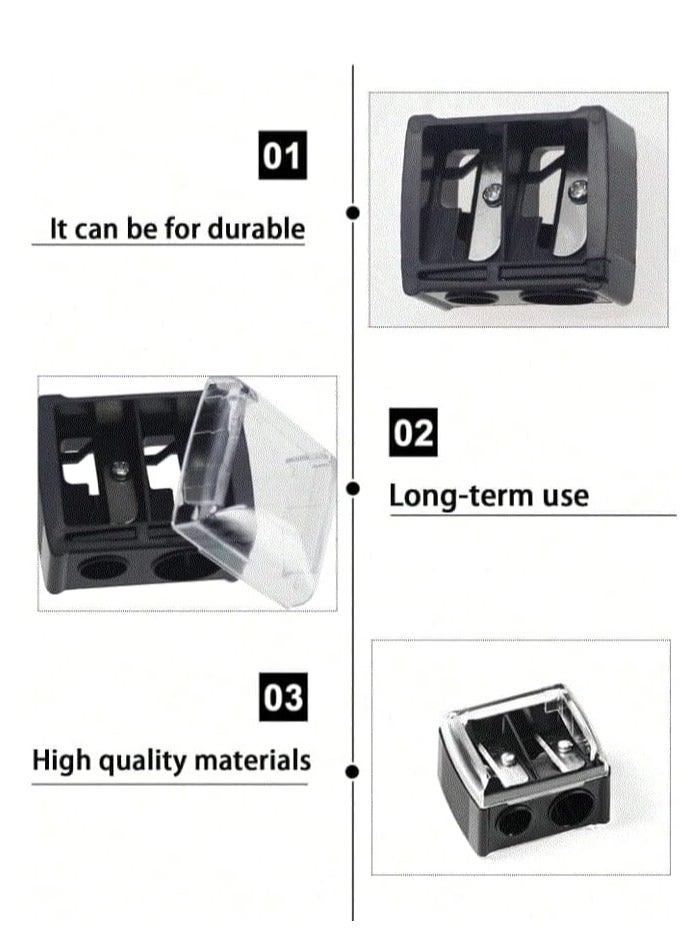 01
It can be for durable

02
Long-term use

03
High quality materials