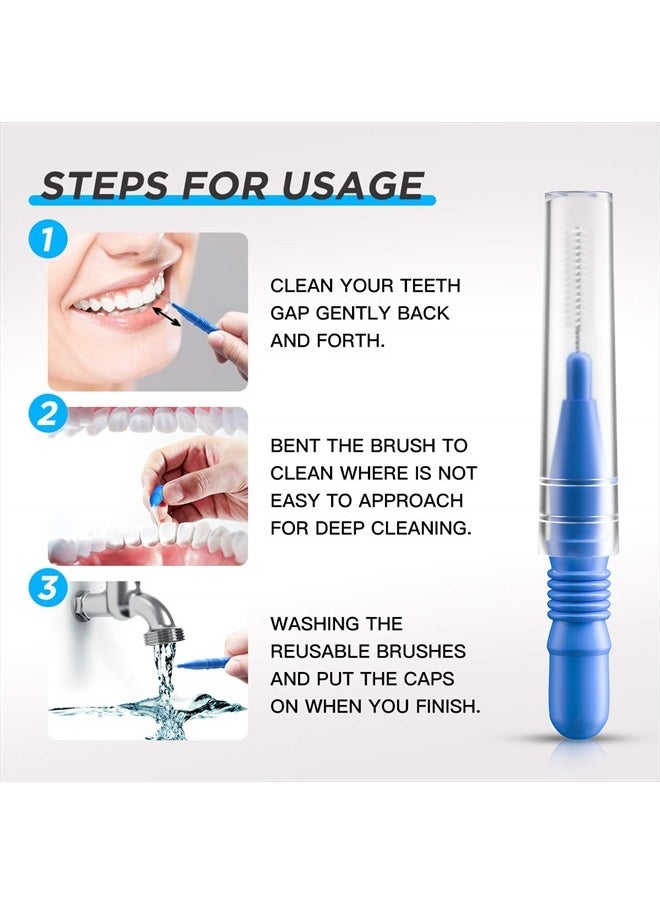 STEPS FOR USAGE

1

CLEAN YOUR TEETH GAP GENTLY BACK AND FORTH.

2

BENT THE BRUSH TO CLEAN WHERE IS NOT EASY TO APPROACH FOR DEEP CLEANING.

3

WASHING THE REUSABLE BRUSHES AND PUT THE CAPS ON WHEN YOU FINISH.