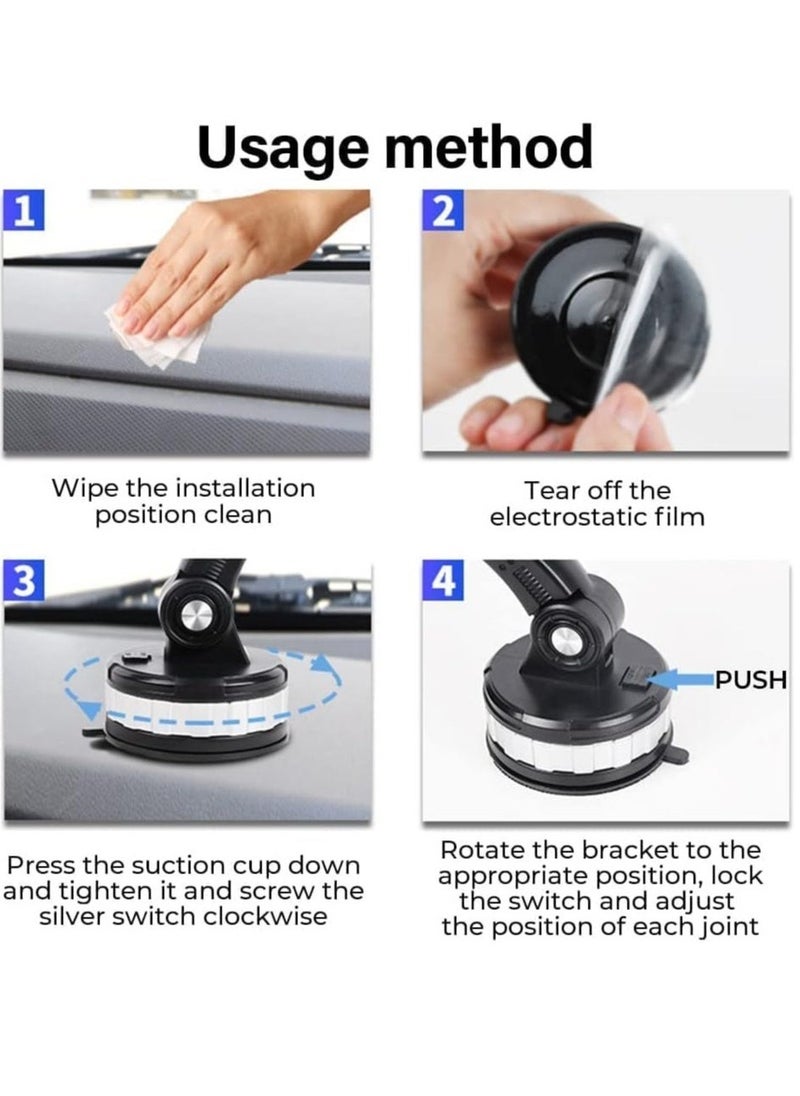 Usage method

1

Wipe the installation position clean

2

Tear off the electrostatic film

3

Press the suction cup down and tighten it and screw the silver switch clockwise

4

PUSH

Rotate the bracket to the appropriate position, lock the switch and adjust the position of each joint