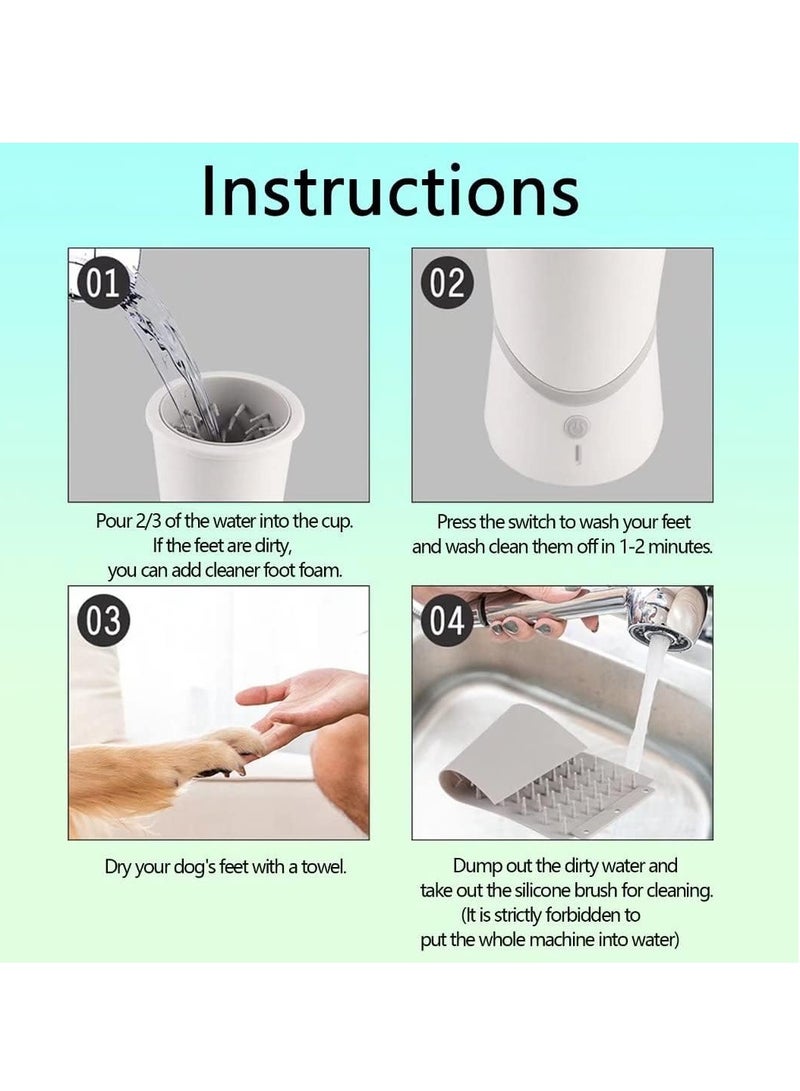 Instructions

01

Pour 2/3 of the water into the cup. If the feet are dirty, you can add cleaner foot foam.

02

Press the switch to wash your feet and wash clean them off in 1-2 minutes.

03

Dry your dog's feet with a towel.

04

Dump out the dirty water and take out the silicone brush for cleaning. (It is strictly forbidden to put the whole machine into water)