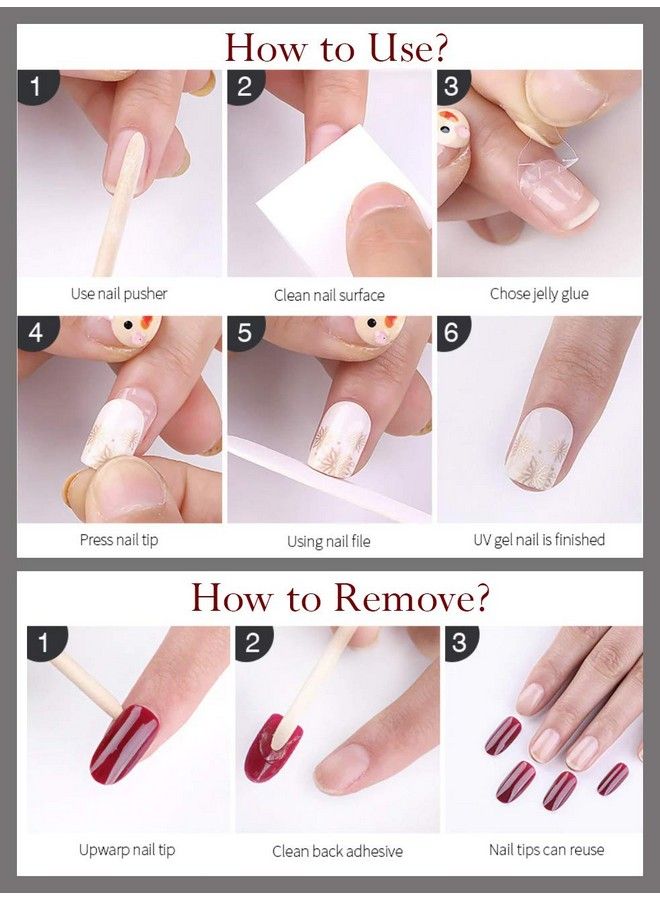 How to Use?

1
Use nail pusher

2
Clean nail surface

3
Chose jelly glue

4
Press nail tip

5
Using nail file

6
UV gel nail is finished

How to Remove?

1
Upwarp nail tip

2
Clean back adhesive

3
Nail tips can reuse