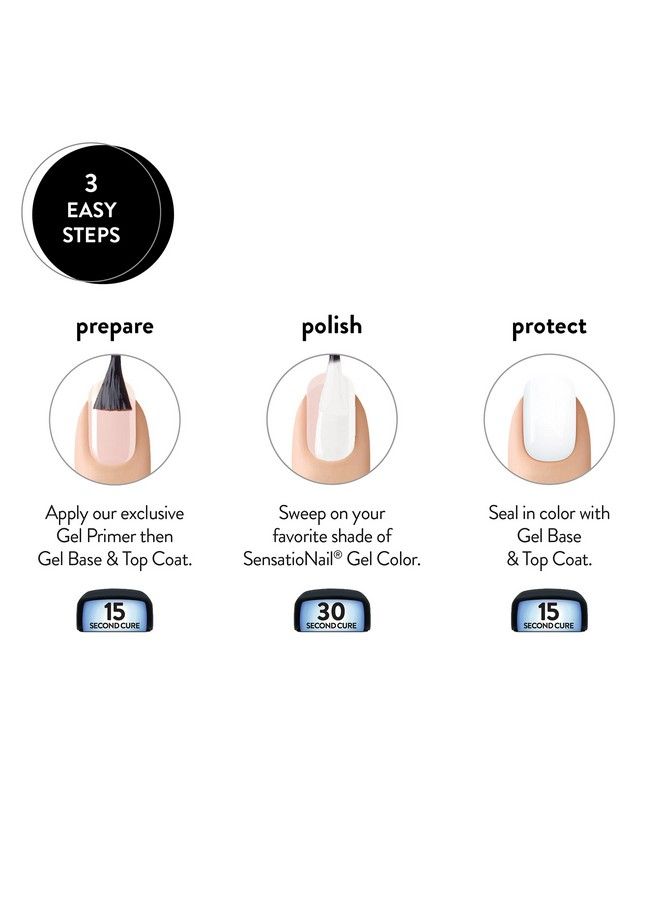 3
EASY
STEPS

prepare

Apply our exclusive Gel Primer then Gel Base & Top Coat.

15
SECOND CURE

polish

Sweep on your favorite shade of SensatioNail® Gel Color.

30
SECOND CURE

protect

Seal in color with Gel Base & Top Coat.

15
SECOND CURE