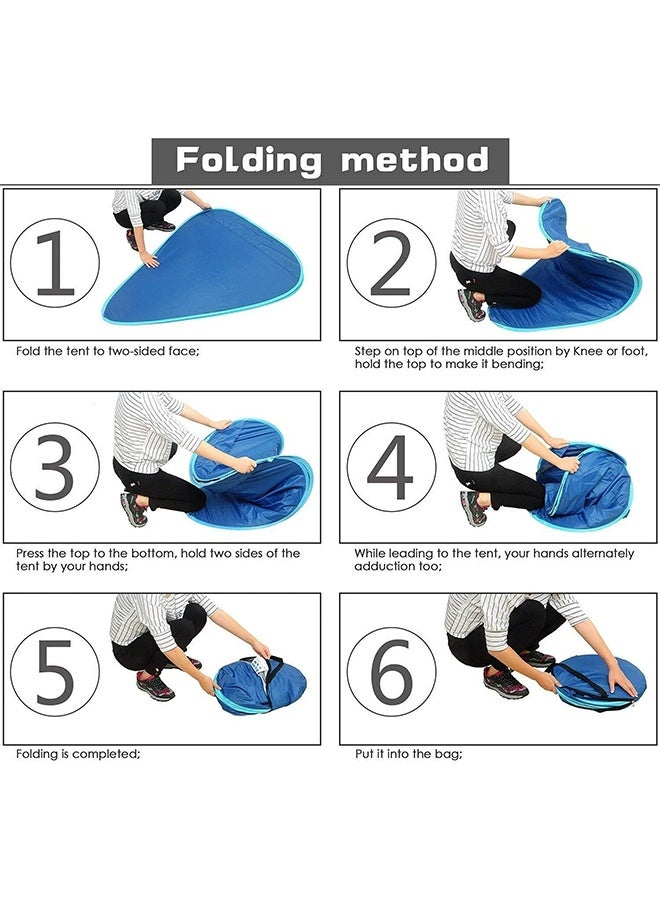 Folding method

1

Fold the tent to two-sided face;

2

Step on top of the middle position by Knee or foot, hold the top to make it bending;

3

Press the top to the bottom, hold two sides of the tent by your hands;

4

While leading to the tent, your hands alternately adduction too;

5

Folding is completed;

6

Put it into the bag;