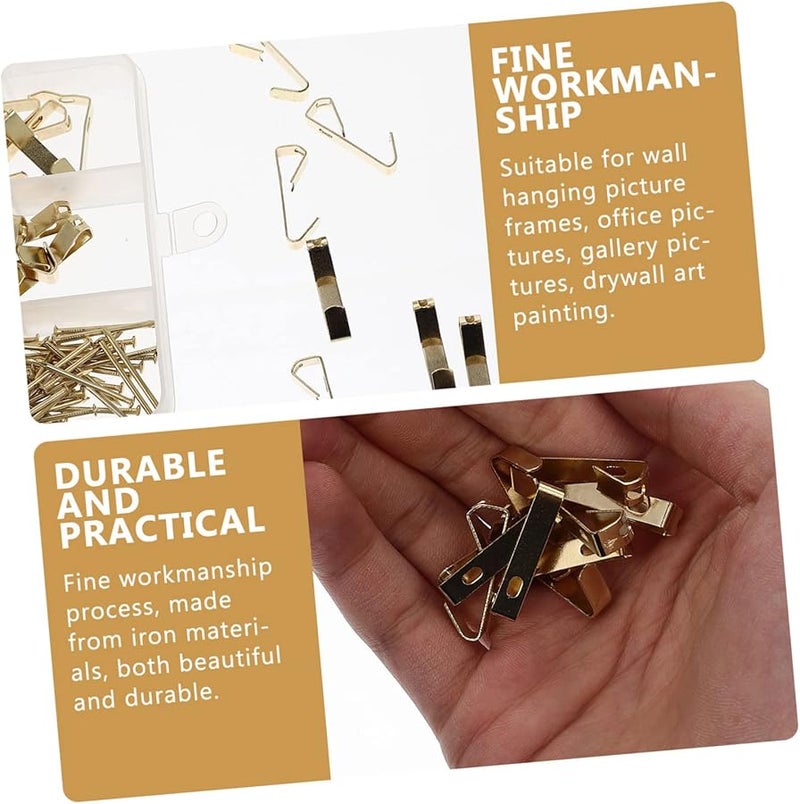 FINE WORKMANSHIP

Suitable for wall hanging picture frames, office pictures, gallery pictures, drywall art painting.

DURABLE AND PRACTICAL

Fine workmanship process, made from iron materials, both beautiful and durable.