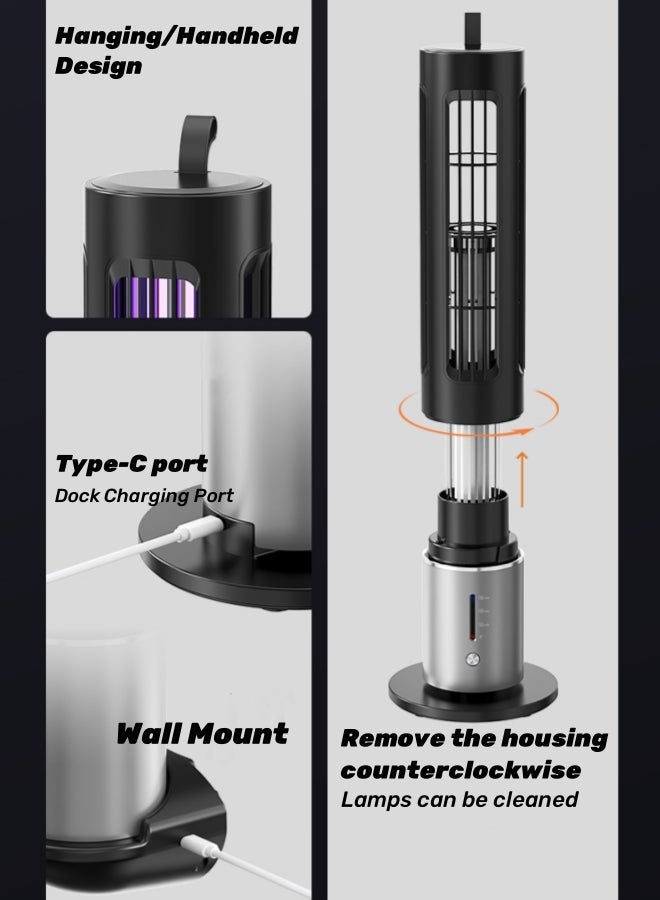 Hanging/Handheld Design

Type-C port
Dock Charging Port

Wall Mount

Remove the housing counterclockwise
Lamps can be cleaned