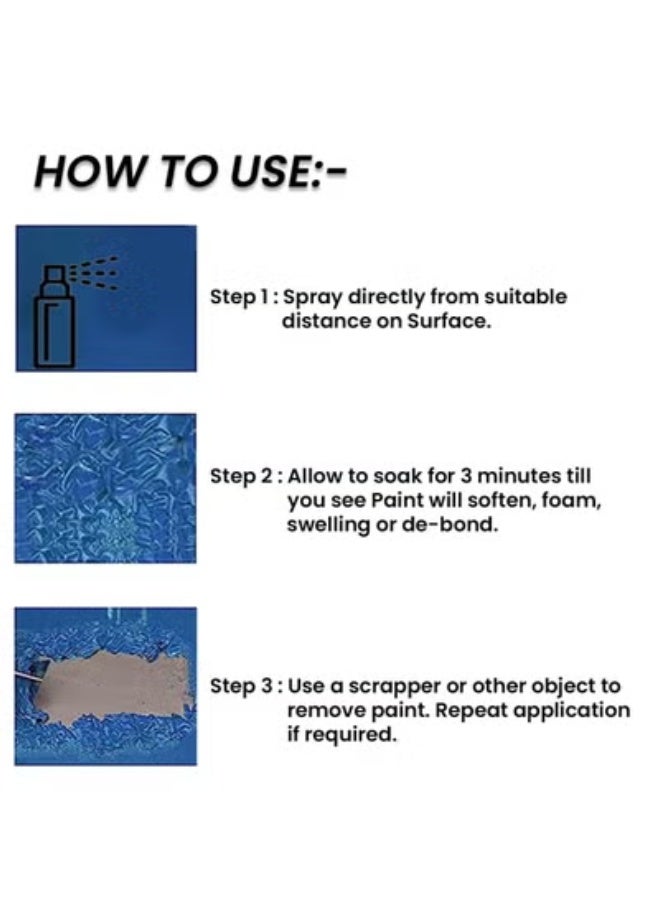 HOW TO USE:-

Step 1 : Spray directly from suitable distance on Surface.

Step 2 : Allow to soak for 3 minutes till you see Paint will soften, foam, swelling or de-bond.

Step 3 : Use a scrapper or other object to remove paint. Repeat application if required.