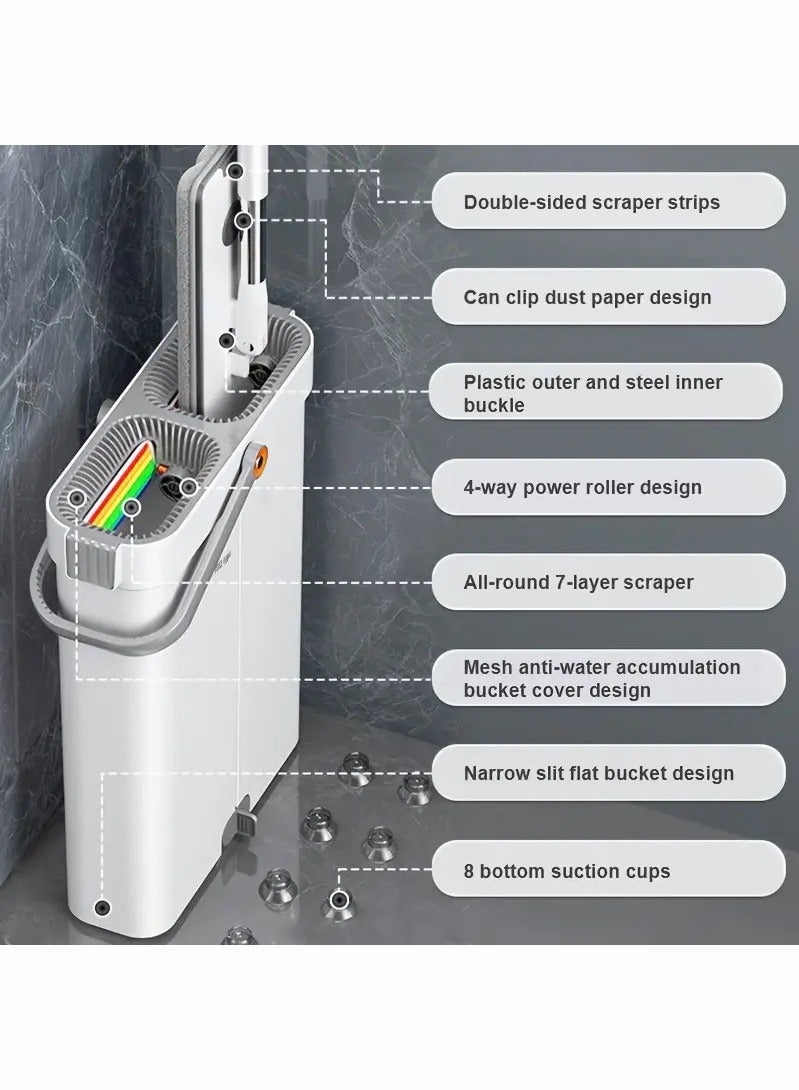 Double-sided scraper strips

Can clip dust paper design

Plastic outer and steel inner buckle

4-way power roller design

All-round 7-layer scraper

Mesh anti-water accumulation bucket cover design

Narrow slit flat bucket design

8 bottom suction cups