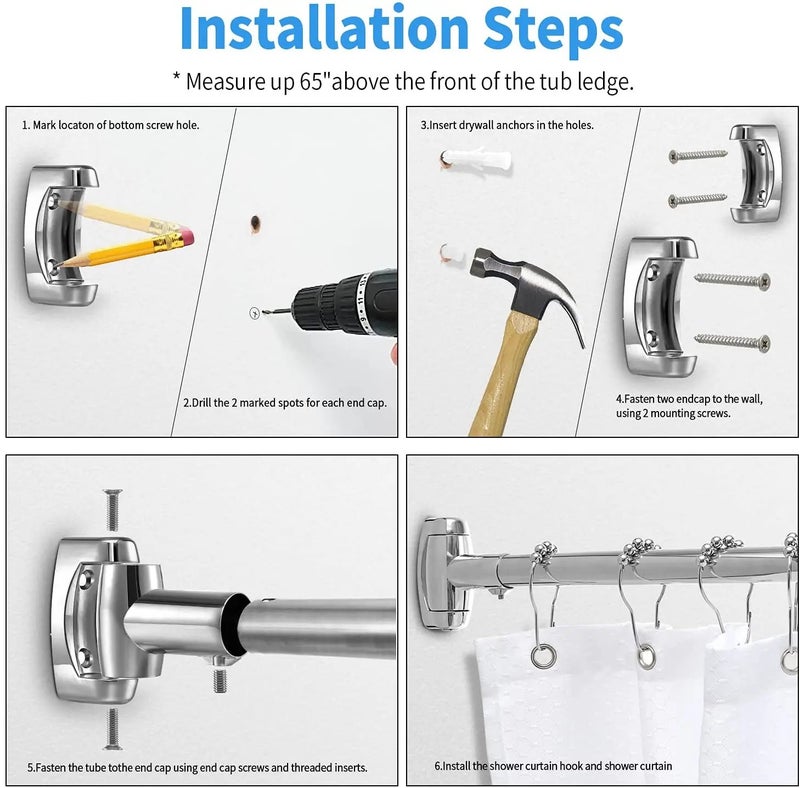 Installation Steps

* Measure up 65"above the front of the tub ledge.

1. Mark locaton of bottom screw hole.

2.Drill the 2 marked spots for each end cap.

3.Insert drywall anchors in the holes.

4.Fasten two endcap to the wall, using 2 mounting screws.

5.Fasten the tube tothe end cap using end cap screws and threaded inserts.

6.Install the shower curtain hook and shower curtain