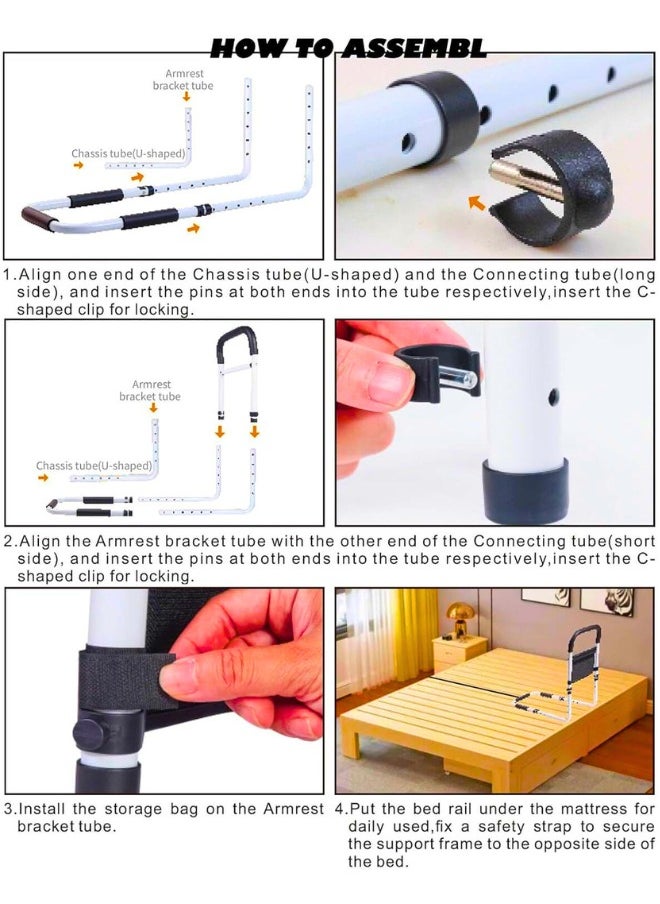 HOW TO ASSEMBL

Armrest bracket tube

Chassis tube(U-shaped)

1.Align one end of the Chassis tube(U-shaped) and the Connecting tube(long side), and insert the pins at both ends into the tube respectively,insert the C-shaped clip for locking.

Armrest bracket tube

Chassis tube(U-shaped)

2.Align the Armrest bracket tube with the other end of the Connecting tube(short side), and insert the pins at both ends into the tube respectively,insert the C-shaped clip for locking.

3.Install the storage bag on the Armrest bracket tube.

4.Put the bed rail under the mattress for daily used,fix a safety strap to secure the support frame to the opposite side of the bed.