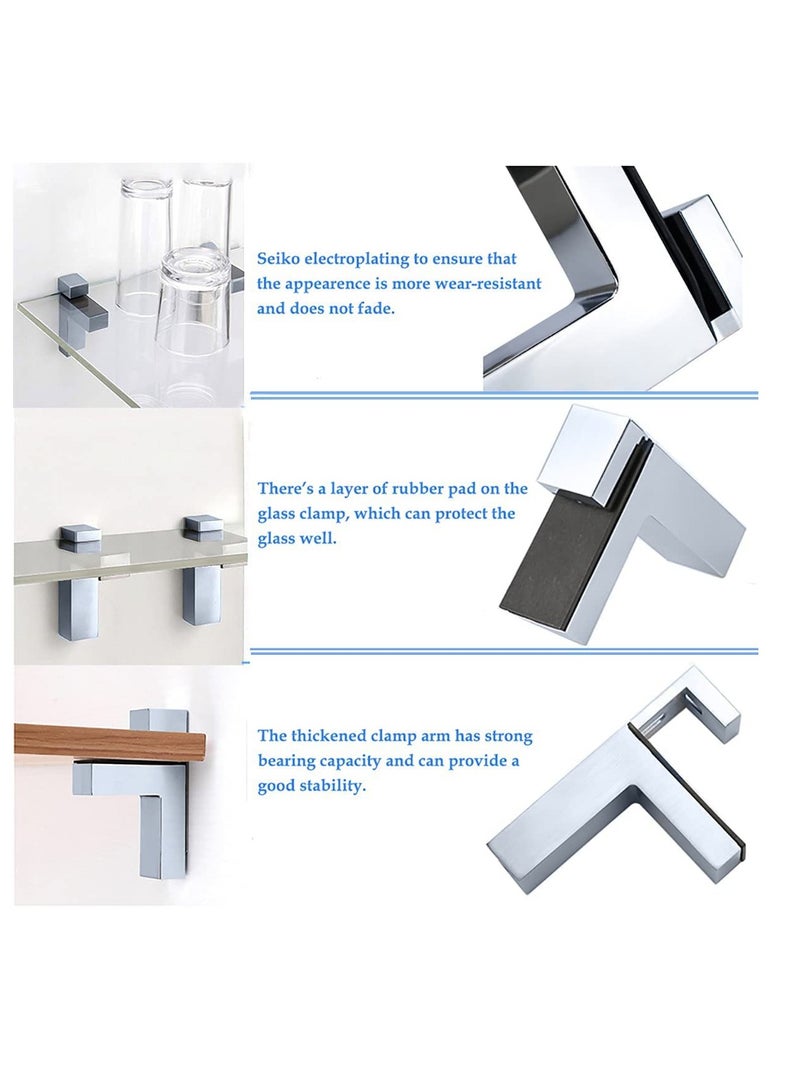 Seiko electroplating to ensure that the appearence is more wear-resistant and does not fade.

There's a layer of rubber pad on the glass clamp, which can protect the glass well.

The thickened clamp arm has strong bearing capacity and can provide a good stability.