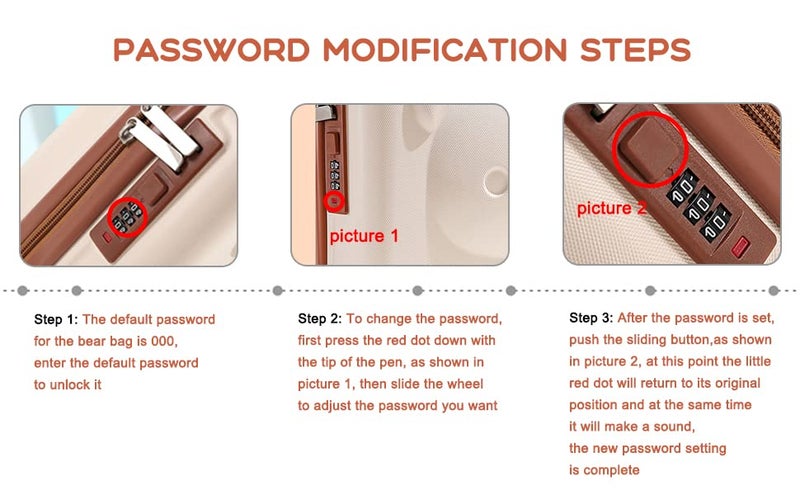 PASSWORD MODIFICATION STEPS

picture 1

picture 2

Step 1: The default password for the bear bag is 000, enter the default password to unlock it

Step 2: To change the password, first press the red dot down with the tip of the pen, as shown in picture 1, then slide the wheel to adjust the password you want

Step 3: After the password is set, push the sliding button,as shown in picture 2, at this point the little red dot will return to its original position and at the same time it will make a sound, the new password setting is complete