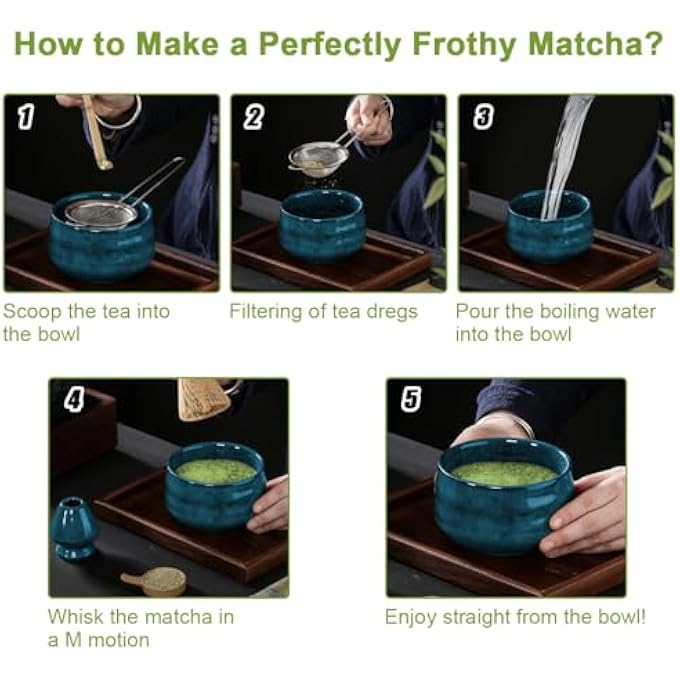 How to Make a Perfectly Frothy Matcha?

1

Scoop the tea into the bowl

2

Filtering of tea dregs

3

Pour the boiling water into the bowl

4

Whisk the matcha in a M motion

5

Enjoy straight from the bowl!