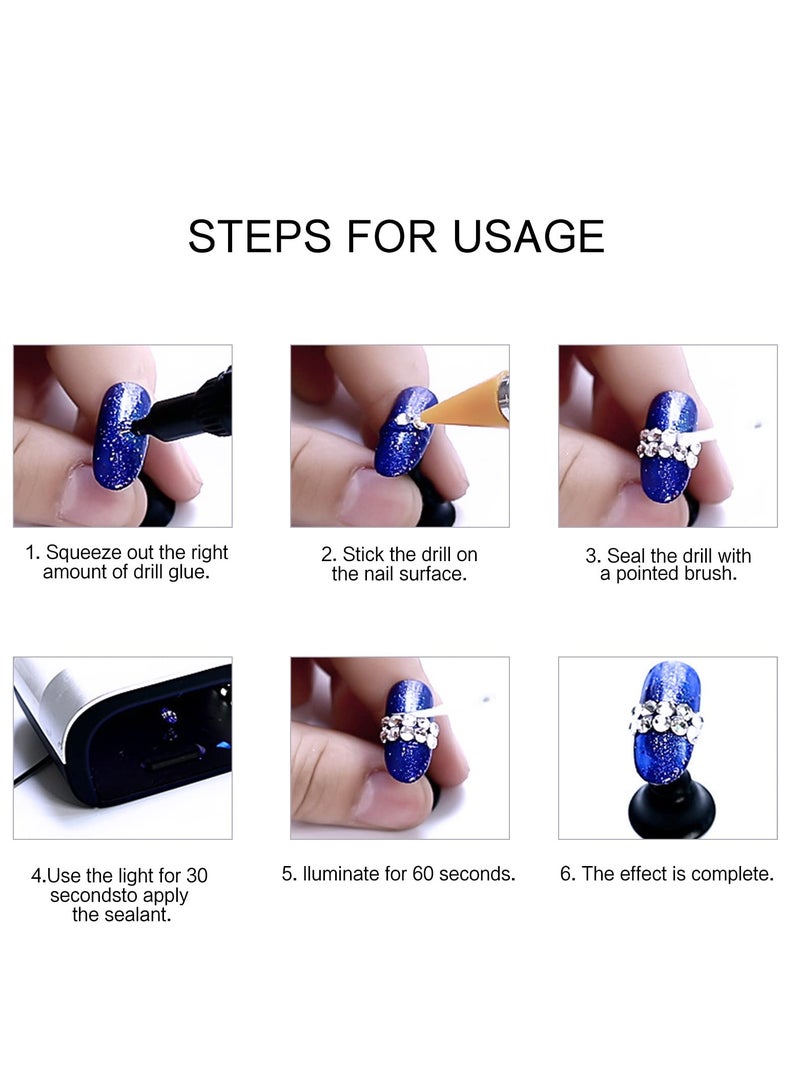 STEPS FOR USAGE

1. Squeeze out the right amount of drill glue.

2. Stick the drill on the nail surface.

3. Seal the drill with a pointed brush.

4.Use the light for 30 secondsto apply the sealant.

5. lluminate for 60 seconds.

6. The effect is complete.