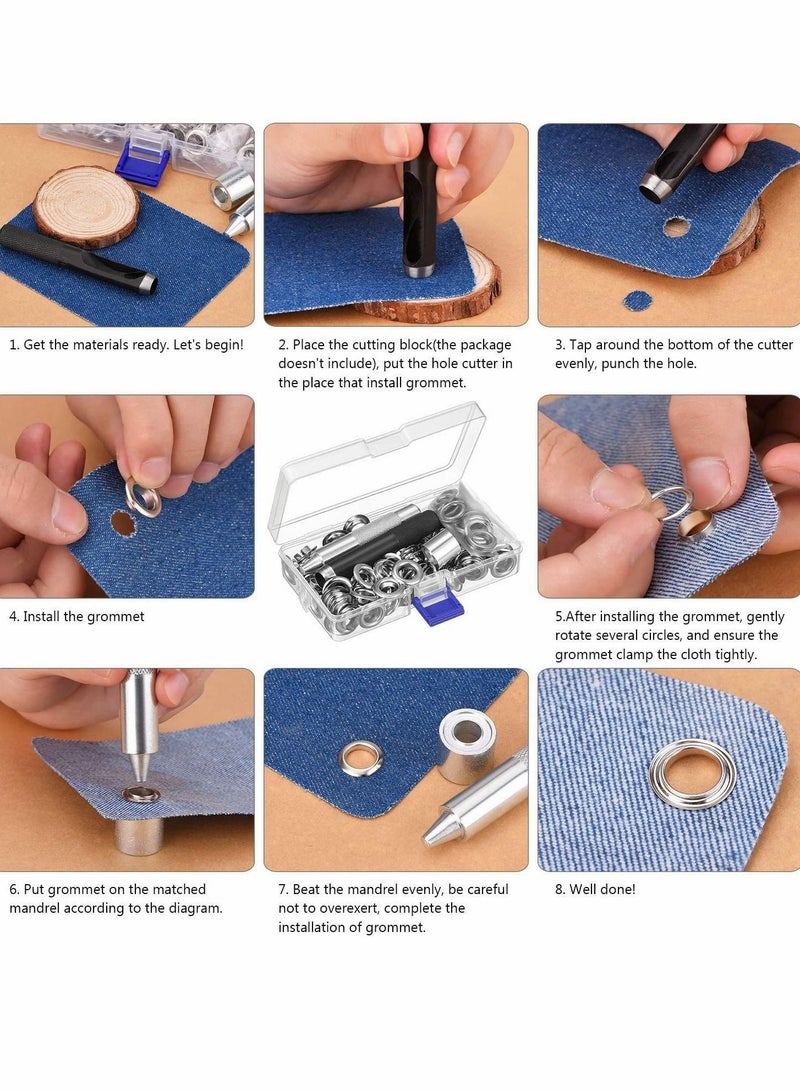 1. Get the materials ready. Let's begin!

2. Place the cutting block(the package doesn't include), put the hole cutter in the place that install grommet.

3. Tap around the bottom of the cutter evenly, punch the hole.

4. Install the grommet

5.After installing the grommet, gently rotate several circles, and ensure the grommet clamp the cloth tightly.

6. Put grommet on the matched mandrel according to the diagram.

7. Beat the mandrel evenly, be careful not to overexert, complete the installation of grommet.

8. Well done!