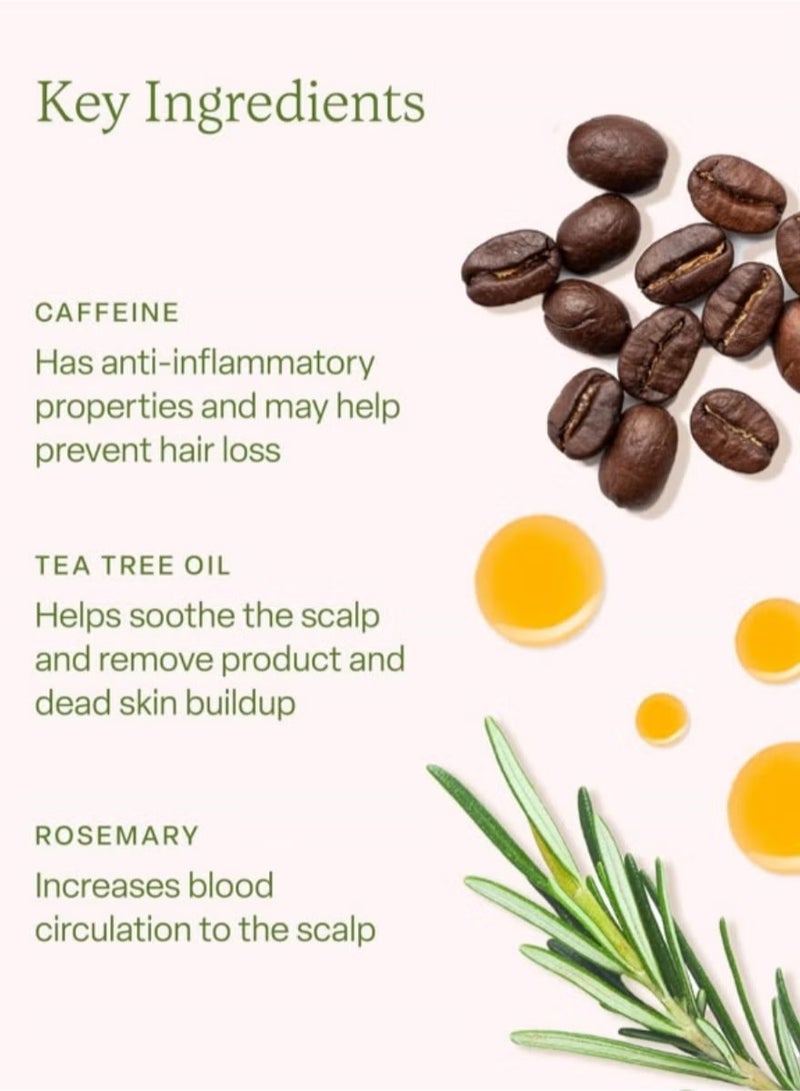 Key Ingredients

CAFFEINE
Has anti-inflammatory properties and may help prevent hair loss

TEA TREE OIL
Helps soothe the scalp and remove product and dead skin buildup

ROSEMARY
Increases blood circulation to the scalp