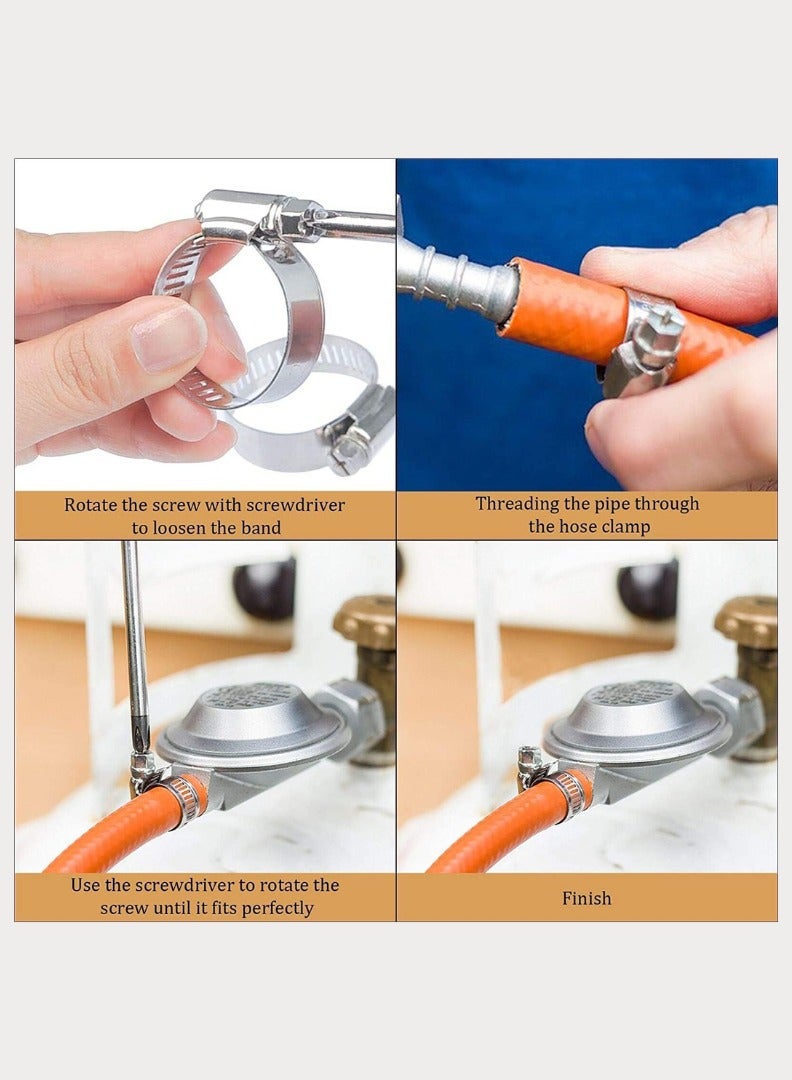 Rotate the screw with screwdriver to loosen the band

Threading the pipe through the hose clamp

Use the screwdriver to rotate the screw until it fits perfectly

Finish