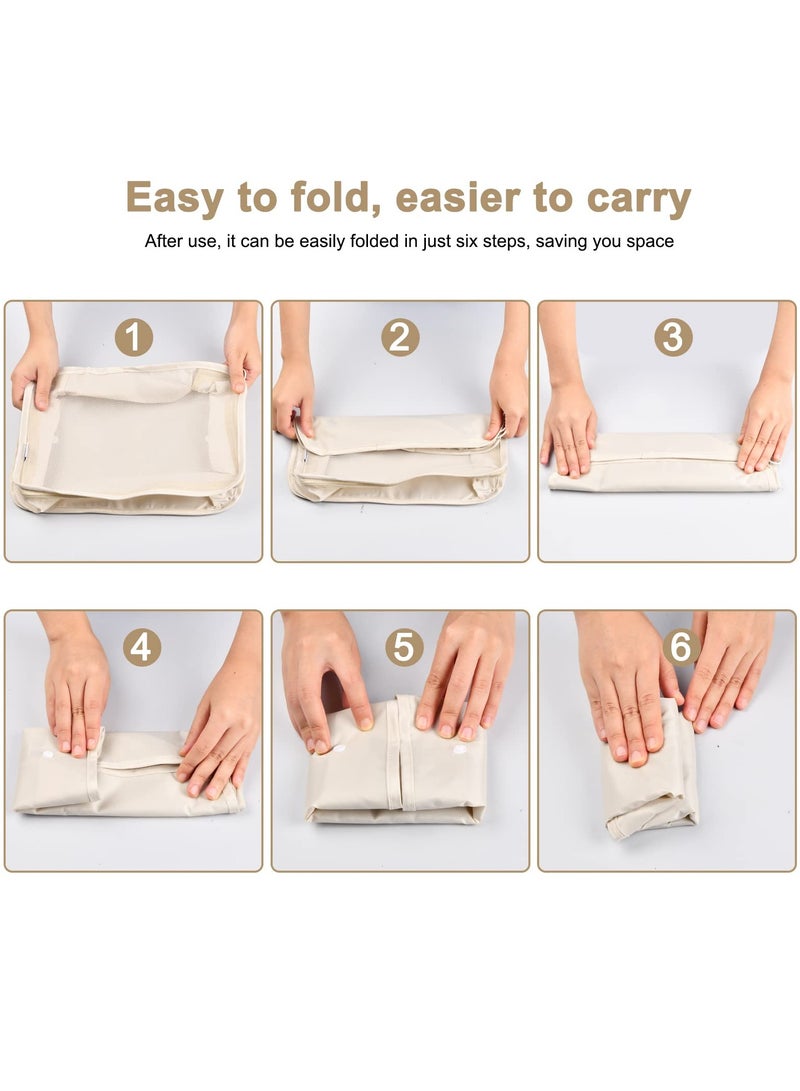 Easy to fold, easier to carry

After use, it can be easily folded in just six steps, saving you space

1

2

3

4

5

6